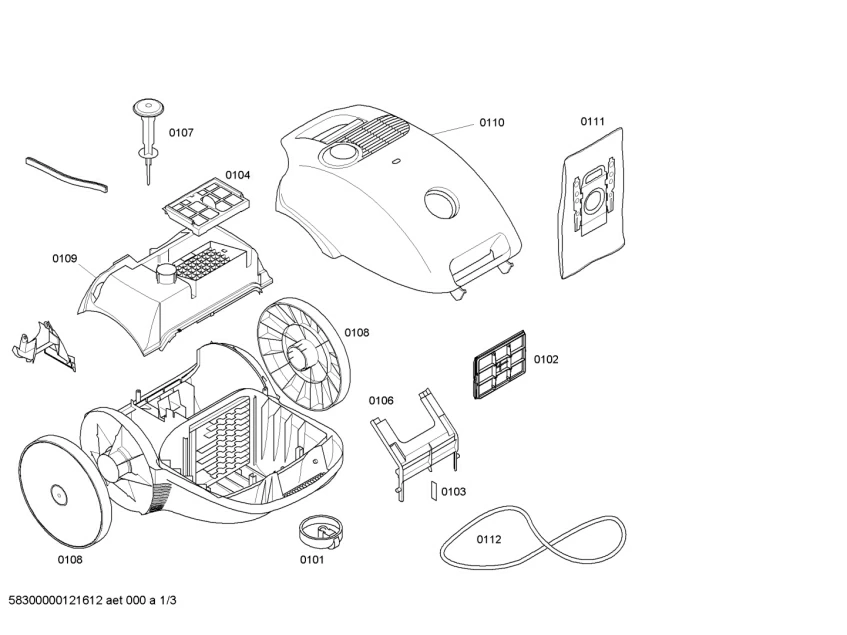 0107

0110

0111

0104

0109

0108

0102

0106

0103

0112

0108

0101

58300000121612 aet 000 a 1/3