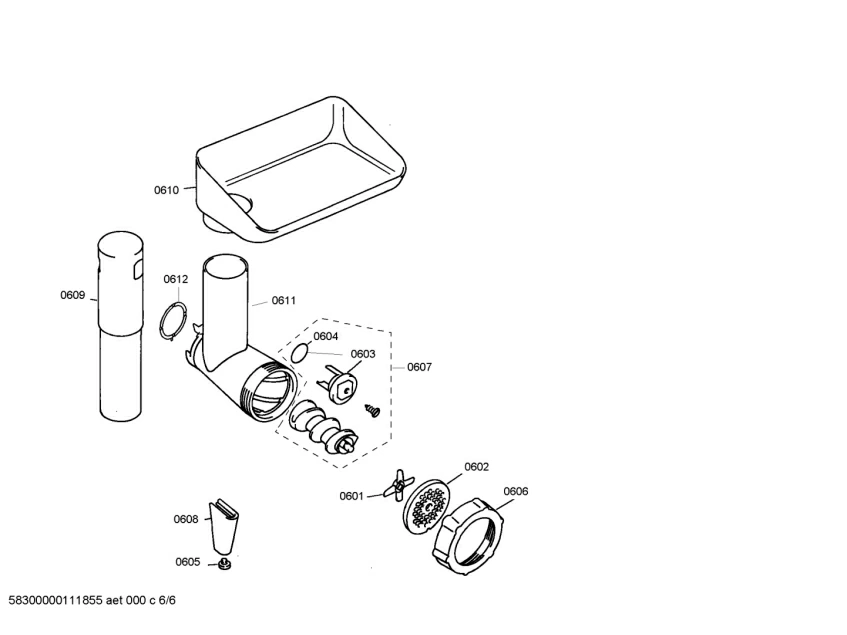 0610

0609

0612

0611

0604

0603

0607

0602

0601

0606

0608

0605

58300000111855 aet 000 c 6/6