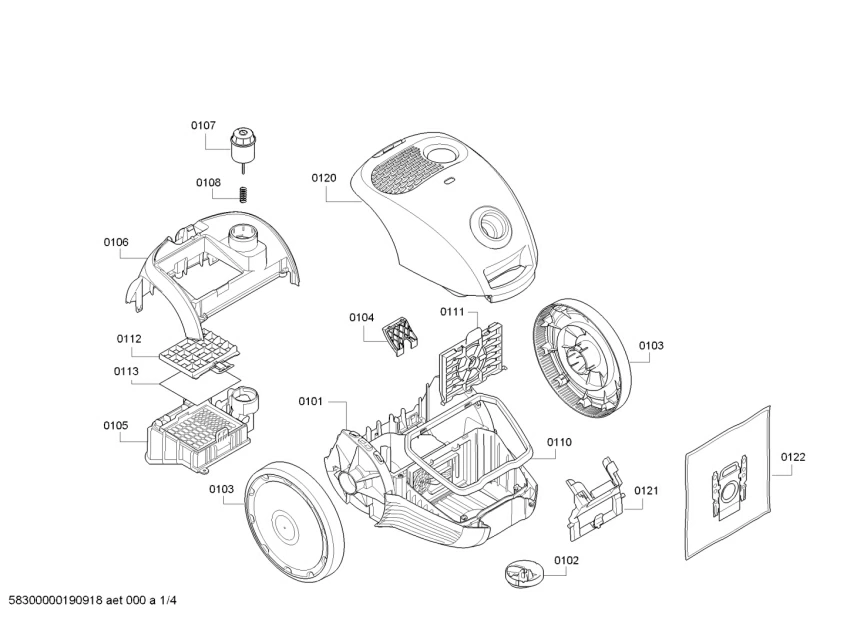 0107

0108

0120

0106

0104

0111

0103

0112

0113

0101

0105

0110

0122

0103

0121

0102

58300000190918 aet 000 a 1/4