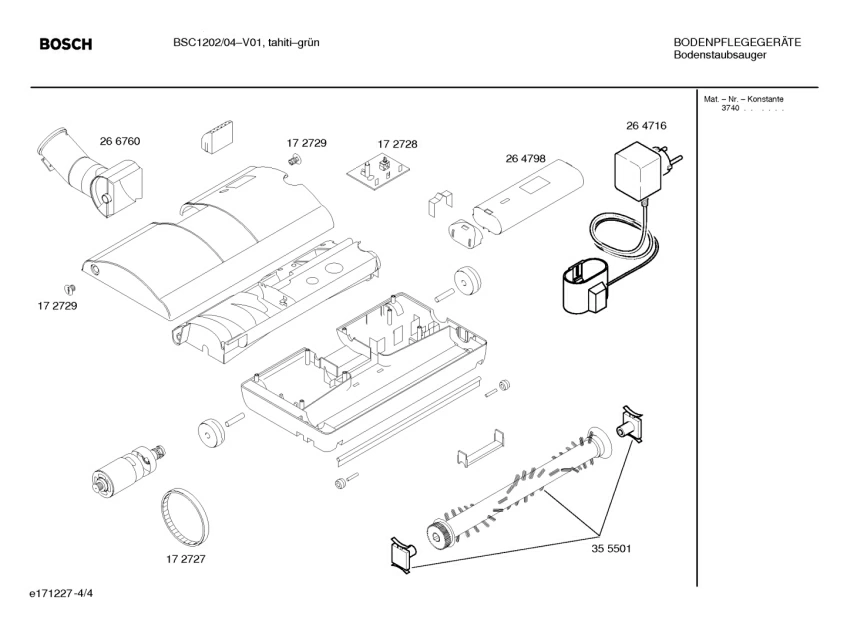 BOSCH

BSC1202/04–V01, tahiti–grün

BODENPFLEGEGERÄTE
Bodenstaubsauger

Mat. – Nr. – Konstante
3740 . . . . . .

26 6760

17 2729

17 2728

26 4798

26 4716

17 2729

17 2727

35 5501

e171227-4/4