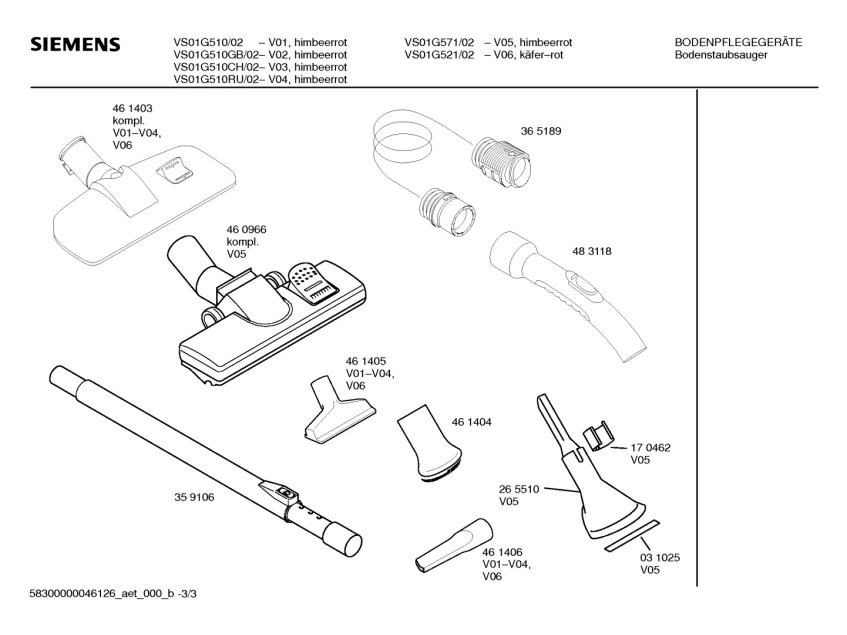 SIEMENS

VS01G510/02 – V01, himbeerrot
VS01G510GB/02– V02, himbeerrot
VS01G510CH/02– V03, himbeerrot
VS01G510RU/02– V04, himbeerrot

VS01G571/02 – V05, himbeerrot
VS01G521/02 – V06, käfer–rot

BODENPFLEGEGERÄTE
Bodenstaubsauger

46 1403
kompl.
V01–V04,
V06

36 5189

46 0966
kompl.
V05

48 3118

46 1405
V01–V04,
V06

46 1404

17 0462
V05

26 5510
V05

35 9106

46 1406
V01–V04,
V06

03 1025
V05

58300000046126_aet_000_b -3/3