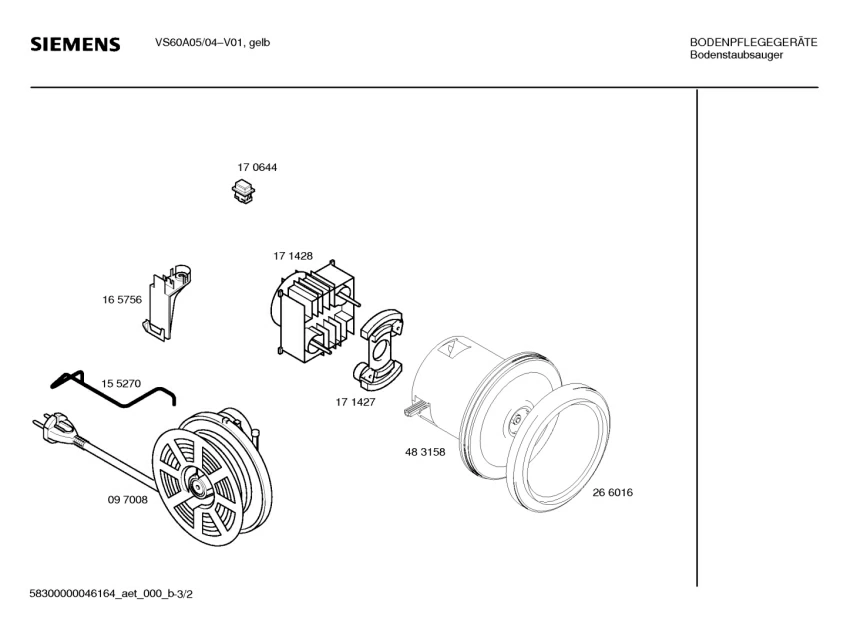 SIEMENS

VS60A05/04–V01, gelb

BODENPFLEGEGERÄTE
Bodenstaubsauger

17 0644

17 1428

16 5756

15 5270

17 1427

48 3158

09 7008

26 6016

58300000046164_aet_000_b-3/2