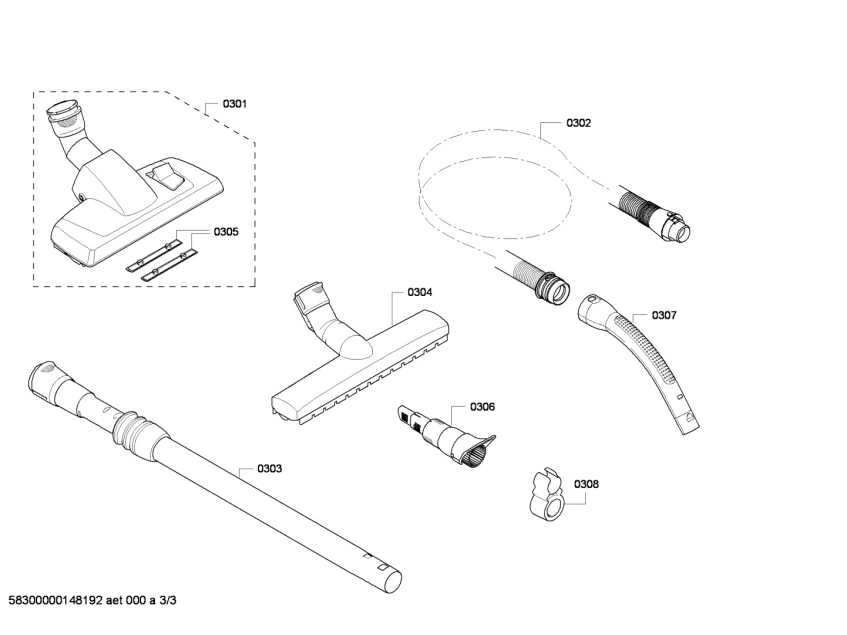 0301
0302
0305
0304
0307
0306
0303
0308
58300000148192 aet 000 a 3/3