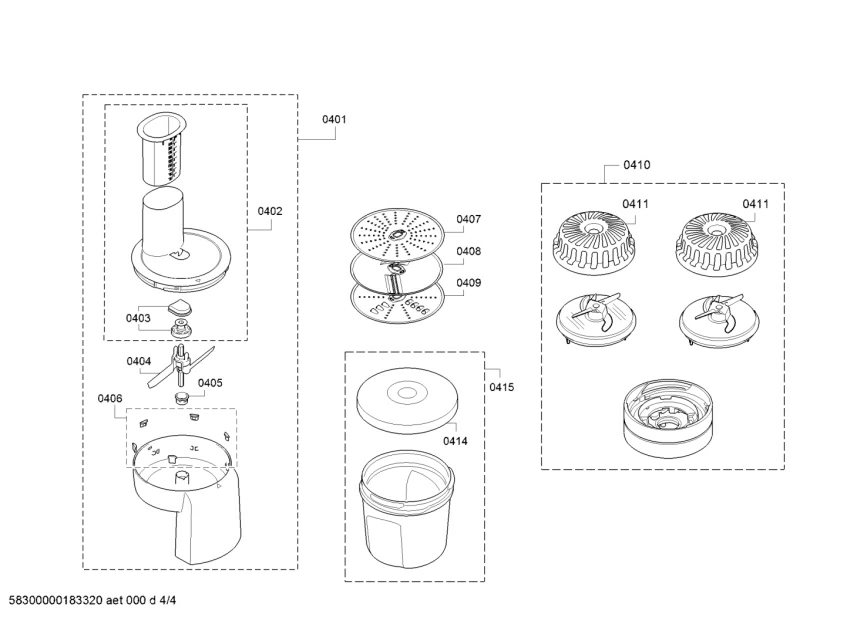 0401

0402

0403

0404

0405

0406

0407

0408

0409

0415

0414

0410

0411

0411

58300000183320 aet 000 d 4/4