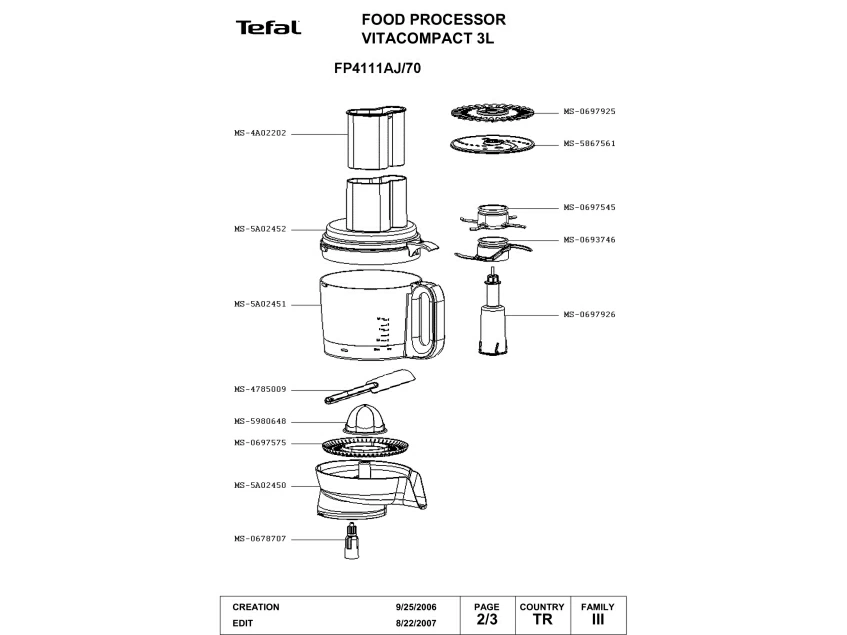 Tefal

FOOD PROCESSOR
VITACOMPACT 3L

FP4111AJ/70

MS-4A02202

MS-5A02452

MS-5A02451

MS-4785009

MS-5980648

MS-0697575

MS-5A02450

MS-0678707

MS-0697925

MS-5867561

MS-0697545

MS-0693746

MS-0697926

| CREATION | 9/25/2006 | PAGE | COUNTRY | FAMILY |
|---|---|---|---|---|
| EDIT | 8/22/2007 | 2/3 | TR | III |