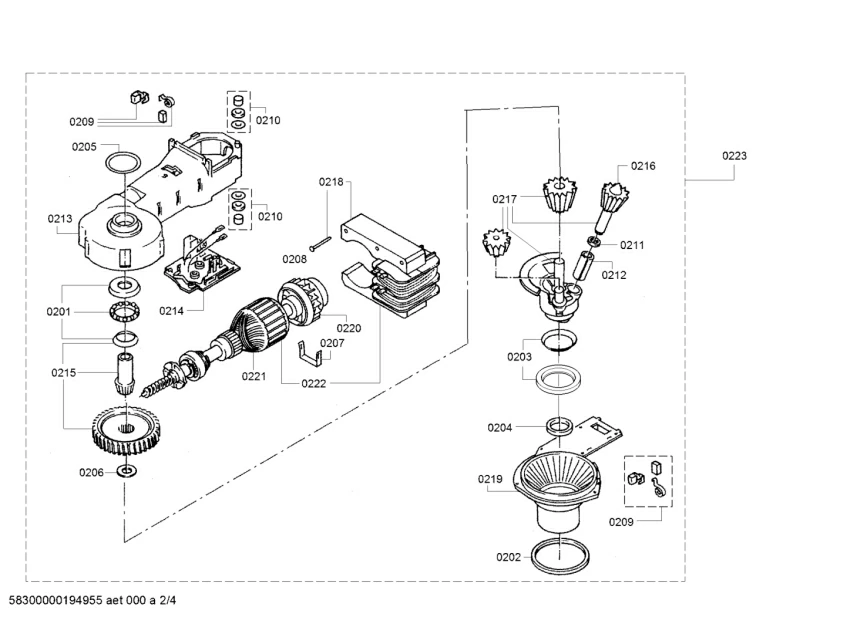 0209
0210
0205
0213
0210
0218
0208
0214
0201
0220
0207
0215
0221
0222
0206
0223
0216
0217
0211
0212
0203
0204
0219
0209
0202
58300000194955 aet 000 a 2/4