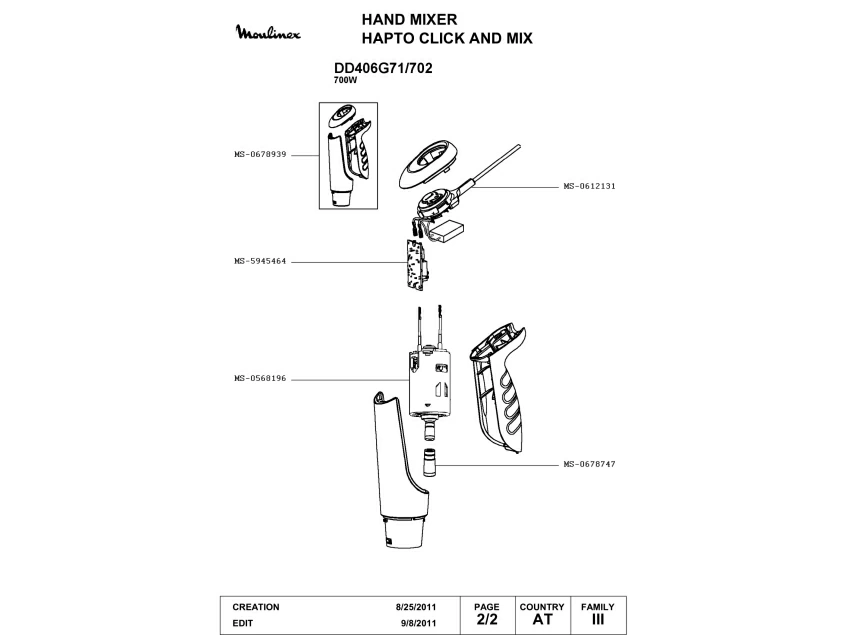 Moulinex

HAND MIXER
HAPTO CLICK AND MIX

DD406G71/702
700W

MS-0678939

MS-0612131

MS-5945464

MS-0568196

MS-0678747

| CREATION | 8/25/2011 | PAGE | COUNTRY | FAMILY |
|---|---|---|---|---|
| EDIT | 9/8/2011 | 2/2 | AT | III |