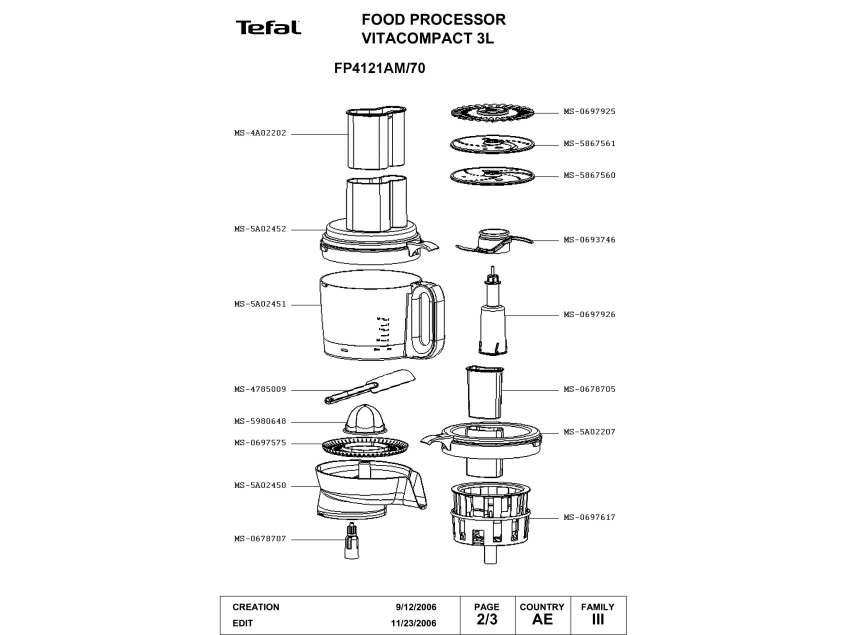 Tefal

FOOD PROCESSOR
VITACOMPACT 3L

FP4121AM/70

MS-4A02202
MS-5A02452
MS-5A02451
MS-4785009
MS-5980648
MS-0697575
MS-5A02450
MS-0678707

MS-0697925
MS-5867561
MS-5867560
MS-0693746
MS-0697926
MS-0678705
MS-5A02207
MS-0697617

| CREATION 9/12/2006 | PAGE | COUNTRY | FAMILY |
|---|---|---|---|
| EDIT 11/23/2006 | 2/3 | AE | III |