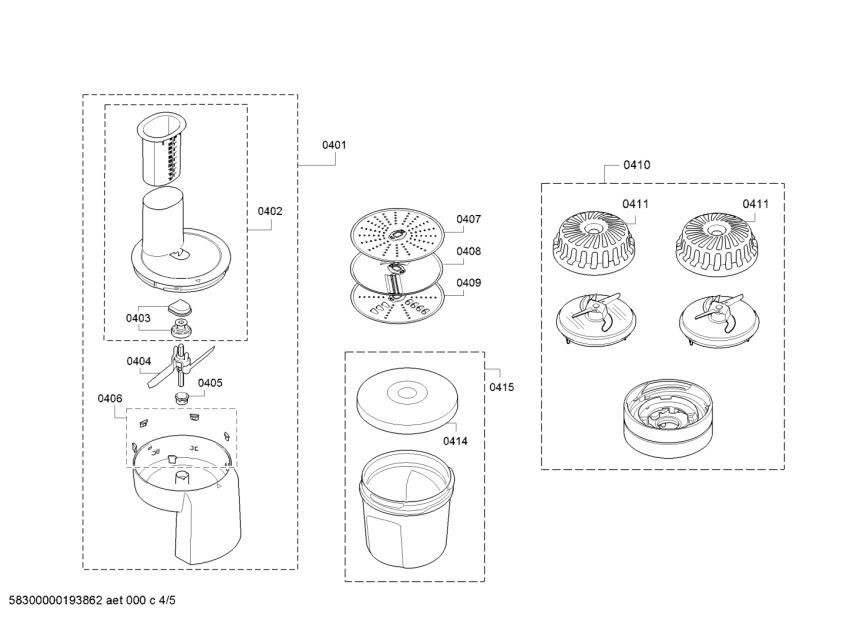 0401
0402
0403
0404
0405
0406
0407
0408
0409
0415
0414
0410
0411
0411
58300000193862 aet 000 c 4/5