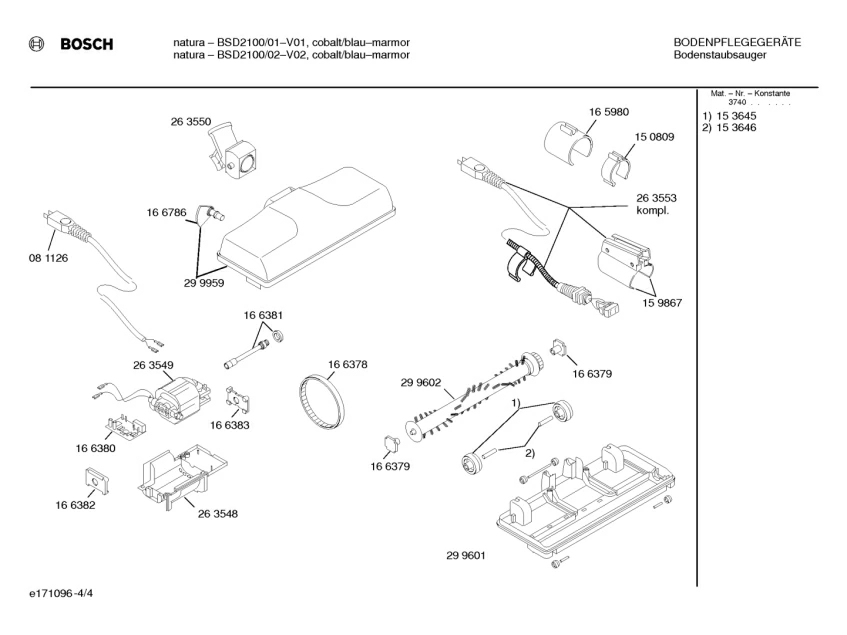 BOSCH

natura – BSD2100/01–V01, cobalt/blau–marmor
natura – BSD2100/02–V02, cobalt/blau–marmor

BODENPFLEGEGERÄTE
Bodenstaubsauger

Mat. – Nr. – Konstante
3740 . . . . . .
1) 15 3645
2) 15 3646

26 3550
16 6786
08 1126
29 9959
16 6381
26 3549
16 6378
16 6383
16 6380
16 6382
26 3548
16 5980
15 0809
26 3553
kompl.
15 9867
16 6379
29 9602
1)
2)
16 6379
29 9601

e171096-4/4