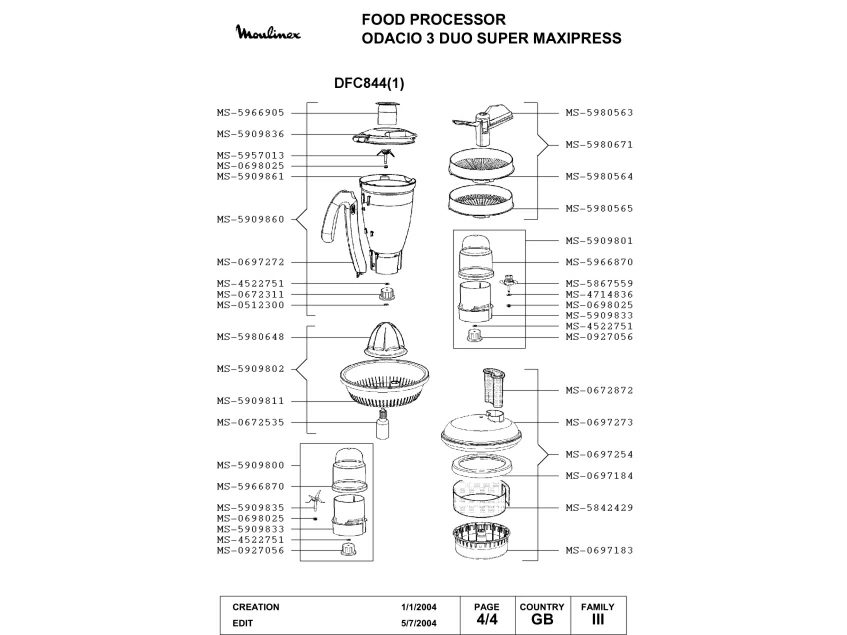 Moulinex

FOOD PROCESSOR
ODACIO 3 DUO SUPER MAXIPRESS

DFC844(1)

MS-5966905
MS-5909836
MS-5957013
MS-0698025
MS-5909861
MS-5909860
MS-0697272
MS-4522751
MS-0672311
MS-0512300
MS-5980648
MS-5909802
MS-5909811
MS-0672535
MS-5909800
MS-5966870
MS-5909835
MS-0698025
MS-5909833
MS-4522751
MS-0927056

MS-5980563
MS-5980671
MS-5980564
MS-5980565
MS-5909801
MS-5966870
MS-5867559
MS-4714836
MS-0698025
MS-5909833
MS-4522751
MS-0927056
MS-0672872
MS-0697273
MS-0697254
MS-0697184
MS-5842429
MS-0697183

| CREATION | 1/1/2004 | PAGE | COUNTRY | FAMILY |
|---|---|---|---|---|
| EDIT | 5/7/2004 | 4/4 | GB | III |