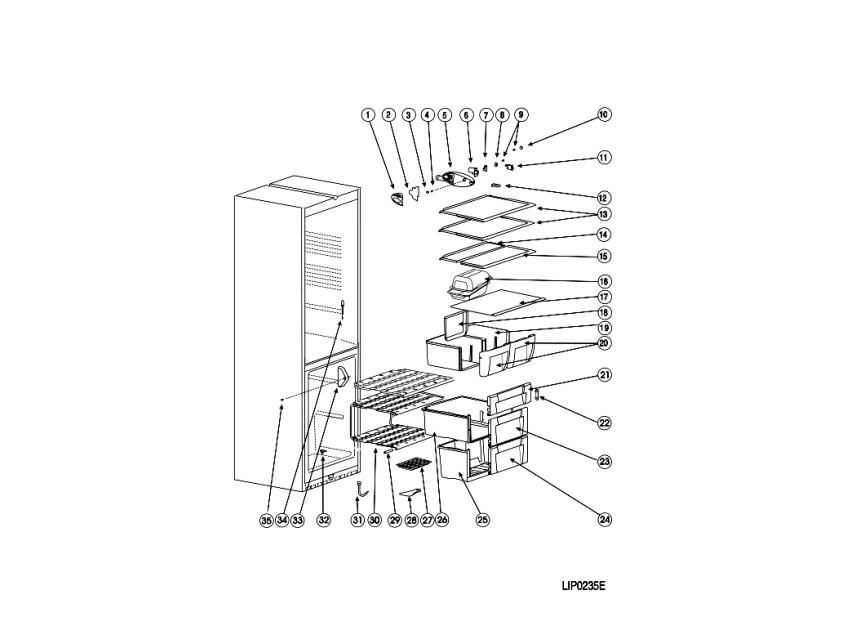 1 2 3 4 5 6 7 8 9 10

11

12

13

14

15

16

17

18

19

20

21

22

23

24

35 34 33 32 31 30 29 28 27 26 25

LIP0235E