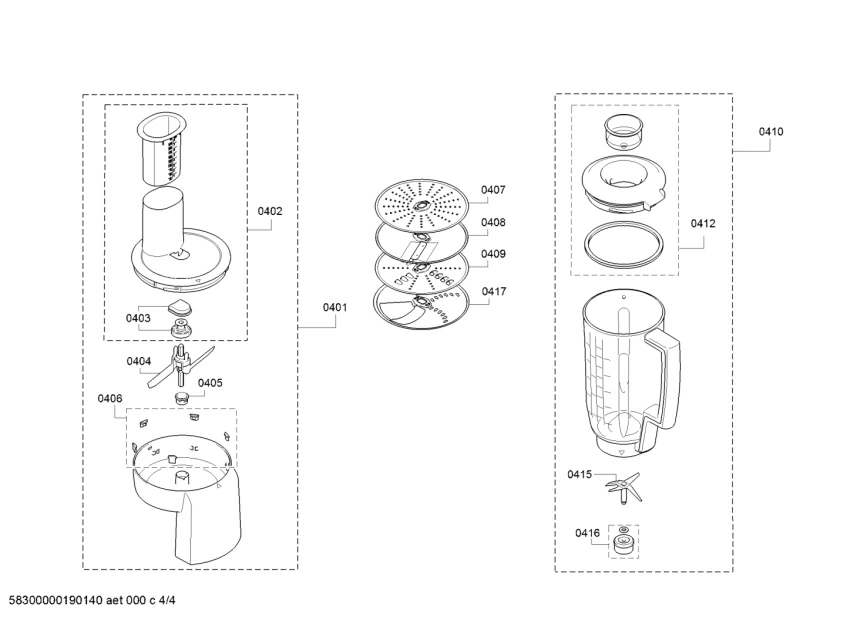 0402

0403

0401

0404

0405

0406

0407

0408

0409

0417

0410

0412

0415

0416

58300000190140 aet 000 c 4/4