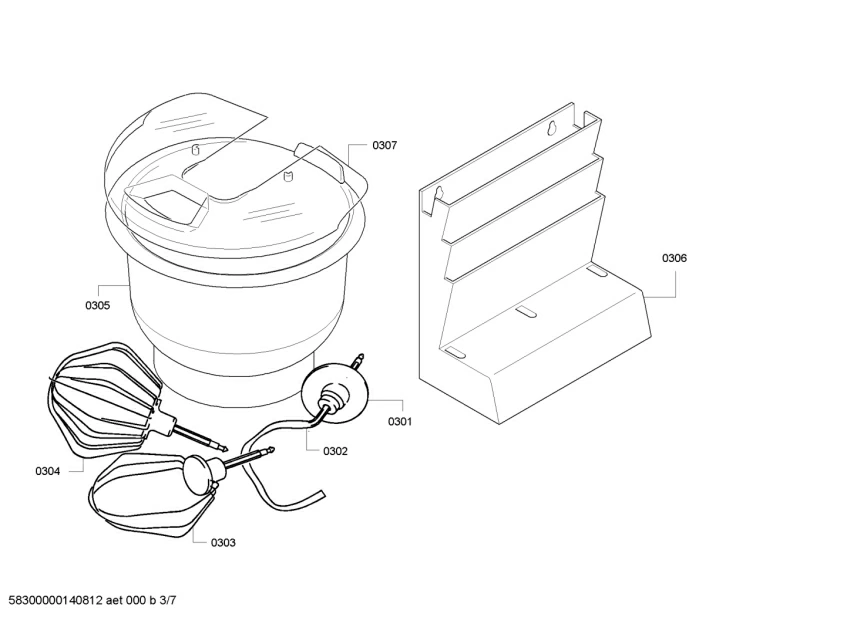 0307

0306

0305

0301

0302

0304

0303

58300000140812 aet 000 b 3/7