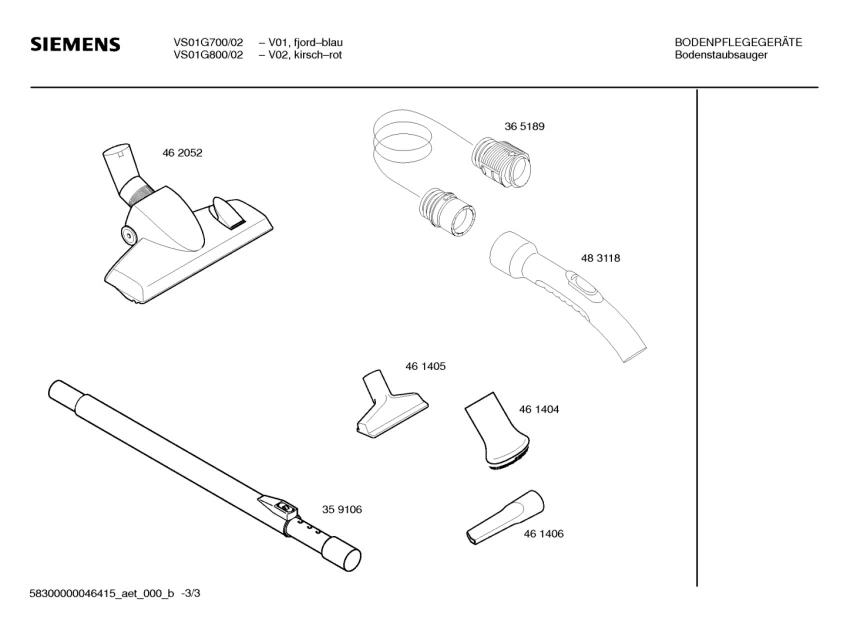 SIEMENS

VS01G700/02 – V01, fjord–blau
VS01G800/02 – V02, kirsch–rot

BODENPFLEGEGERÄTE
Bodenstaubsauger

46 2052

36 5189

48 3118

46 1405

46 1404

35 9106

46 1406

58300000046415_aet_000_b -3/3