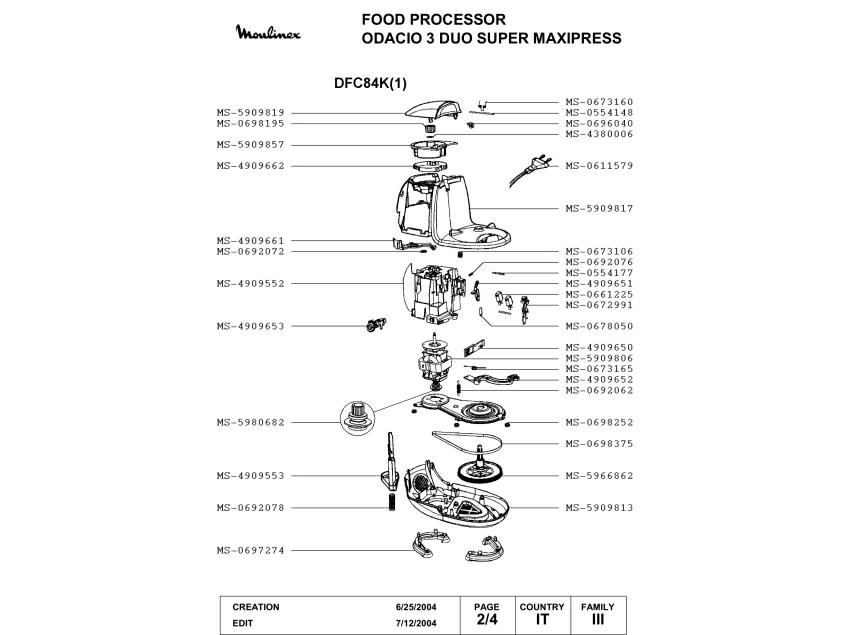 Moulinex

FOOD PROCESSOR
ODACIO 3 DUO SUPER MAXIPRESS

DFC84K(1)

MS-5909819
MS-0698195
MS-5909857
MS-4909662
MS-4909661
MS-0692072
MS-4909552
MS-4909653
MS-5980682
MS-4909553
MS-0692078
MS-0697274

MS-0673160
MS-0554148
MS-0696040
MS-4380006
MS-0611579
MS-5909817
MS-0673106
MS-0692076
MS-0554177
MS-4909651
MS-0661225
MS-0672991
MS-0678050
MS-4909650
MS-5909806
MS-0673165
MS-4909652
MS-0692062
MS-0698252
MS-0698375
MS-5966862
MS-5909813

| CREATION | 6/25/2004 | PAGE | COUNTRY | FAMILY |
|---|---|---|---|---|
| EDIT | 7/12/2004 | 2/4 | IT | III |