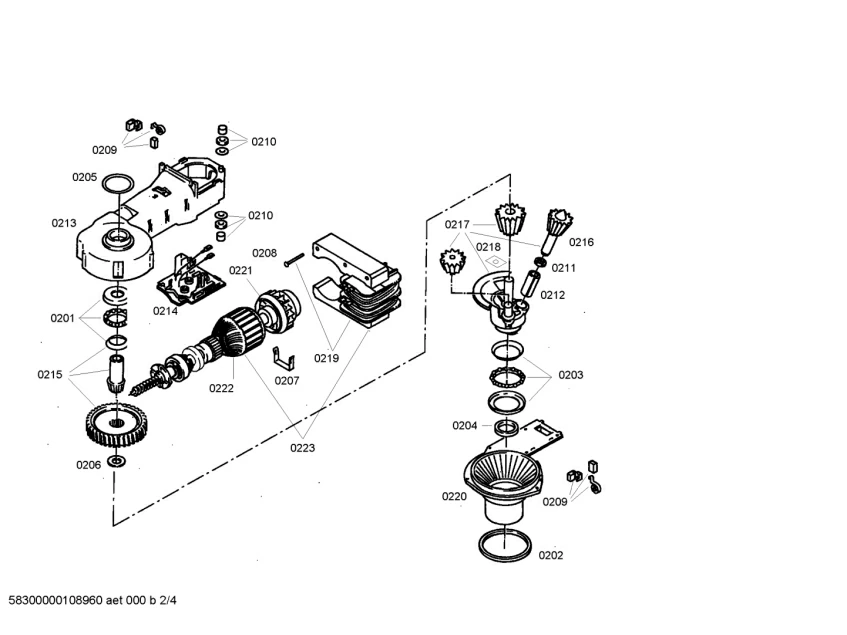 0209
0210
0205
0213
0210
0208
0221
0214
0201
0215
0222
0207
0219
0223
0206
0217
0218
0216
0211
0212
0203
0204
0220
0209
0202

58300000108960 aet 000 b 2/4