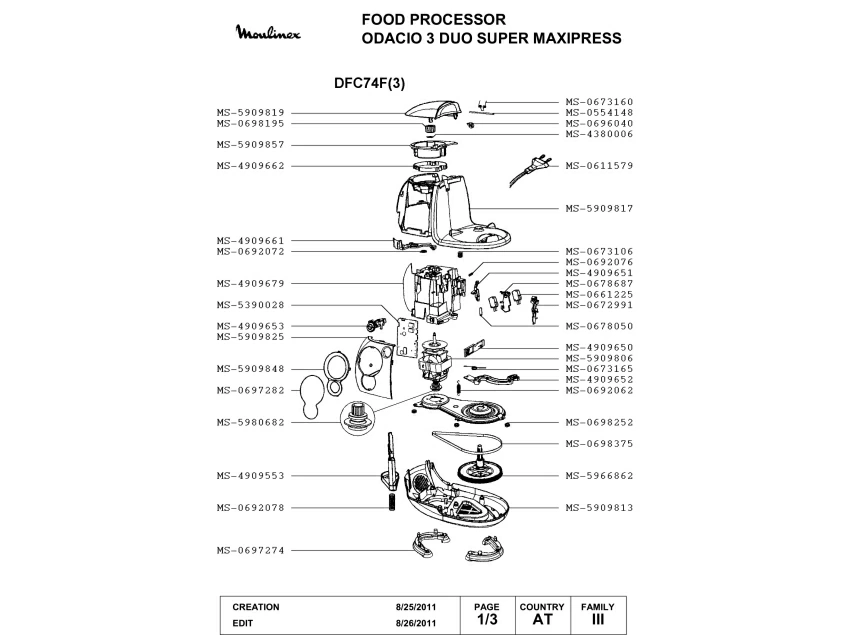 Moulinex

FOOD PROCESSOR
ODACIO 3 DUO SUPER MAXIPRESS

DFC74F(3)

MS-5909819
MS-0698195
MS-5909857
MS-4909662
MS-4909661
MS-0692072
MS-4909679
MS-5390028
MS-4909653
MS-5909825
MS-5909848
MS-0697282
MS-5980682
MS-4909553
MS-0692078
MS-0697274

MS-0673160
MS-0554148
MS-0696040
MS-4380006
MS-0611579
MS-5909817
MS-0673106
MS-0692076
MS-4909651
MS-0678687
MS-0661225
MS-0672991
MS-0678050
MS-4909650
MS-5909806
MS-0673165
MS-4909652
MS-0692062
MS-0698252
MS-0698375
MS-5966862
MS-5909813

| CREATION | 8/25/2011 | PAGE | COUNTRY | FAMILY |
|---|---|---|---|---|
| EDIT | 8/26/2011 | 1/3 | AT | III |