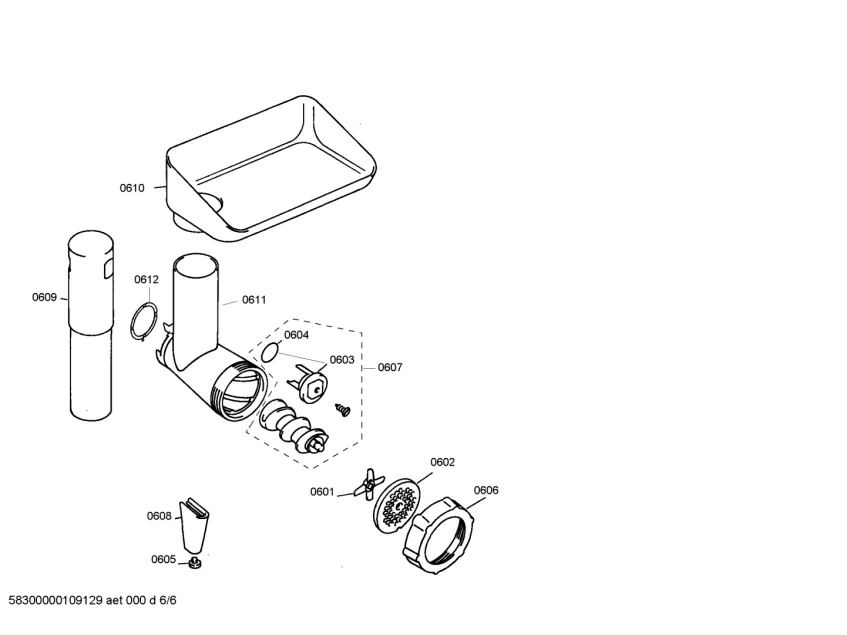 0610

0609

0612

0611

0604

0603

0607

0602

0601

0606

0608

0605

58300000109129 aet 000 d 6/6