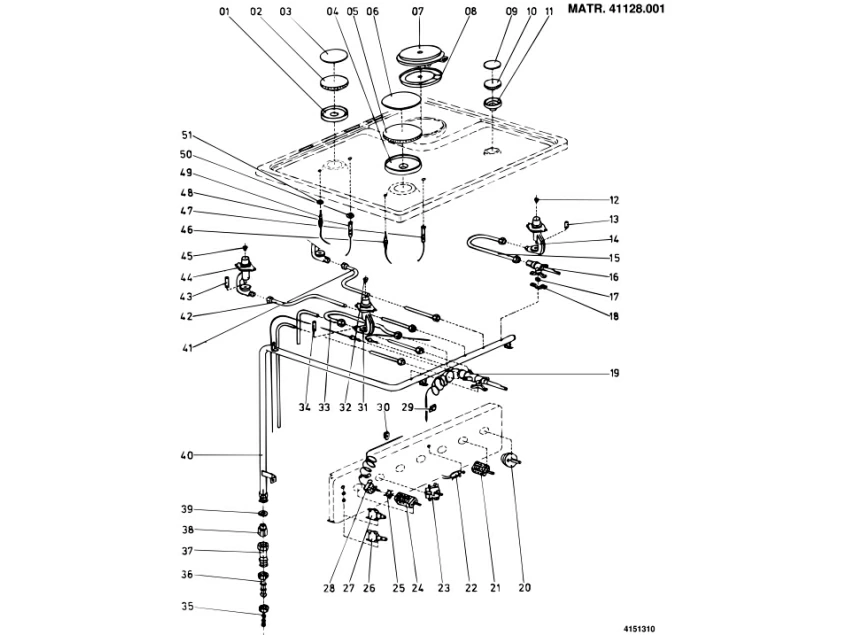 MATR. 41128.001

01 02 03 04 05 06 07 08 09 10 11

51
50
49
48
47
46
45
44
43
42
41

12
13
14
15
16
17
18
19

34 33 32 31 30 29

40

39
38
37
36
35

28 27 26 25 24 23 22 21 20

4151310