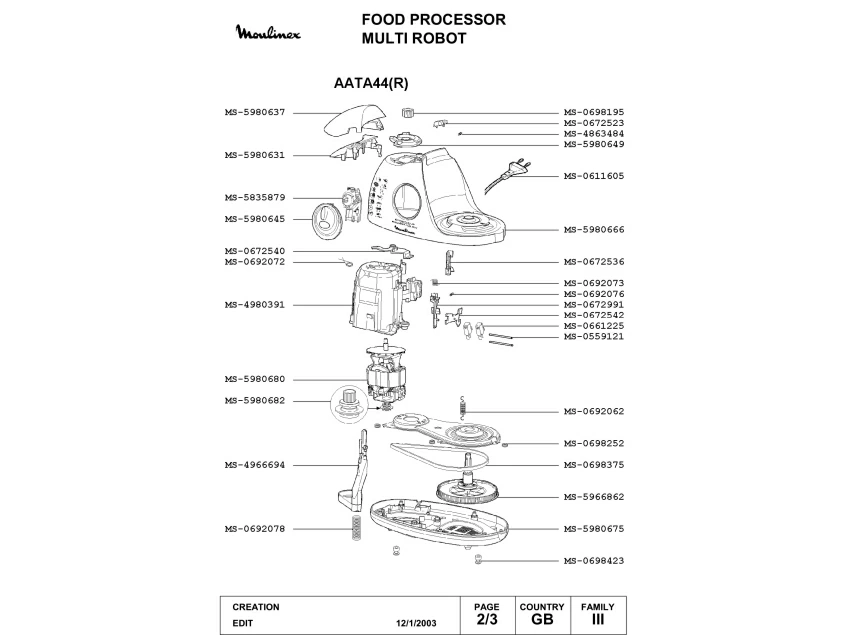 Moulinex

FOOD PROCESSOR
MULTI ROBOT

AATA44(R)

MS-5980637
MS-5980631
MS-5835879
MS-5980645
MS-0672540
MS-0692072
MS-4980391
MS-5980680
MS-5980682
MS-4966694
MS-0692078

MS-0698195
MS-0672523
MS-4863484
MS-5980649
MS-0611605
MS-5980666
MS-0672536
MS-0692073
MS-0692076
MS-0672991
MS-0672542
MS-0661225
MS-0559121
MS-0692062
MS-0698252
MS-0698375
MS-5966862
MS-5980675
MS-0698423

| CREATION | PAGE | COUNTRY | FAMILY |
|---|---|---|---|
| EDIT 12/1/2003 | 2/3 | GB | III |