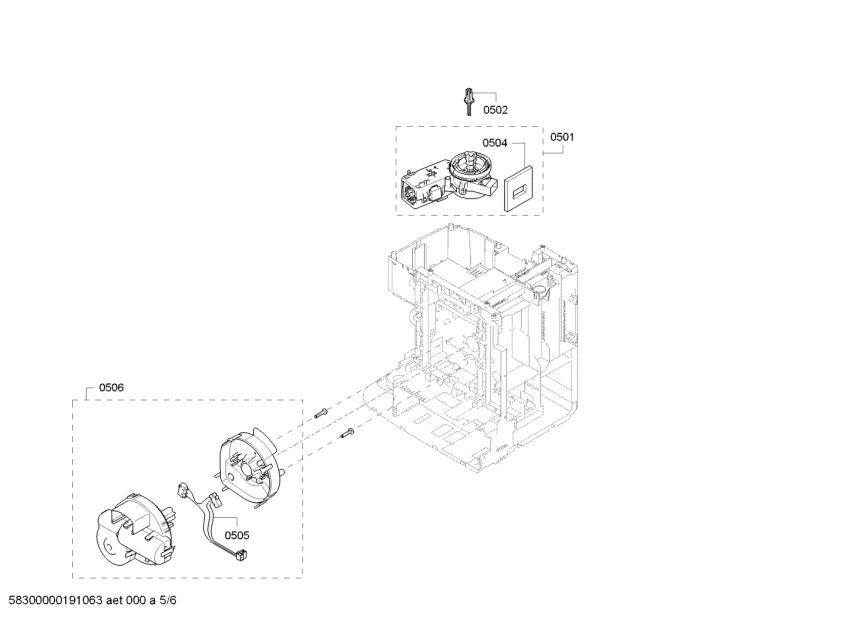 0502

0504

0501

0506

0505

58300000191063 aet 000 a 5/6