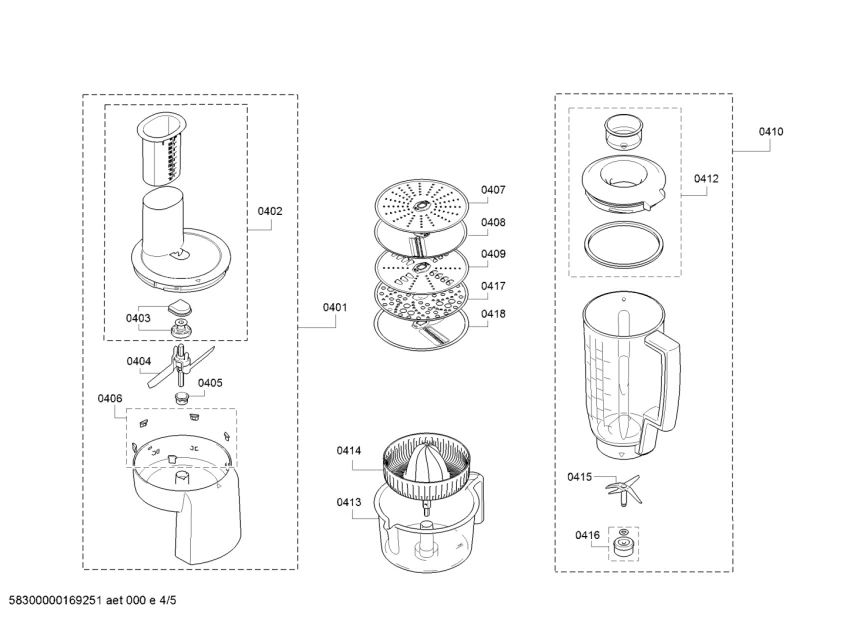 0402

0403

0401

0404

0405

0406

0407

0408

0409

0417

0418

0414

0413

0410

0412

0415

0416

58300000169251 aet 000 e 4/5