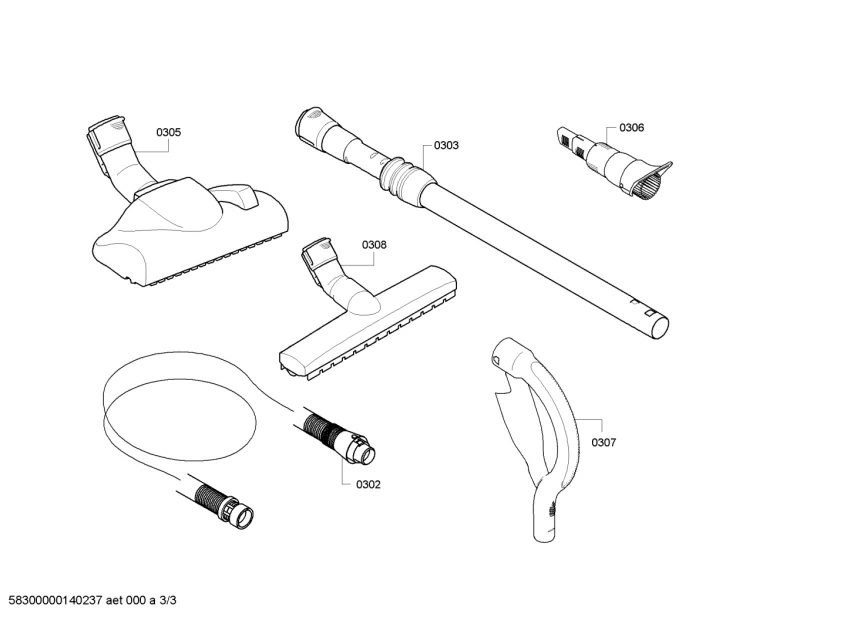 0305

0303

0306

0308

0307

0302

58300000140237 aet 000 a 3/3