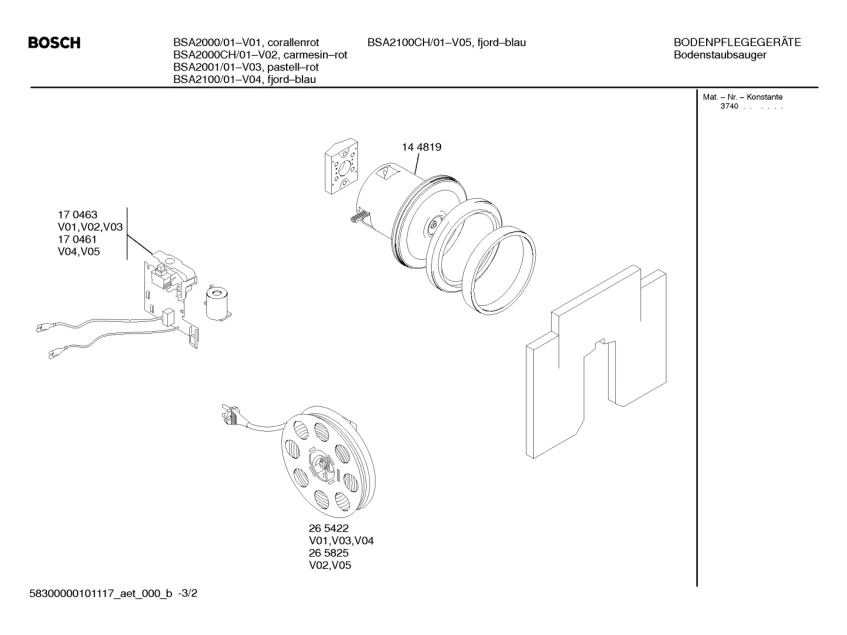 BOSCH

BSA2000/01–V01, corallenrot
BSA2000CH/01–V02, carmesin–rot
BSA2001/01–V03, pastell–rot
BSA2100/01–V04, fjord–blau

BSA2100CH/01–V05, fjord–blau

BODENPFLEGEGERÄTE
Bodenstaubsauger

Mat. – Nr. – Konstante
3740 . . . . . .

14 4819

17 0463
V01,V02,V03
17 0461
V04,V05

26 5422
V01,V03,V04
26 5825
V02,V05

58300000101117_aet_000_b -3/2