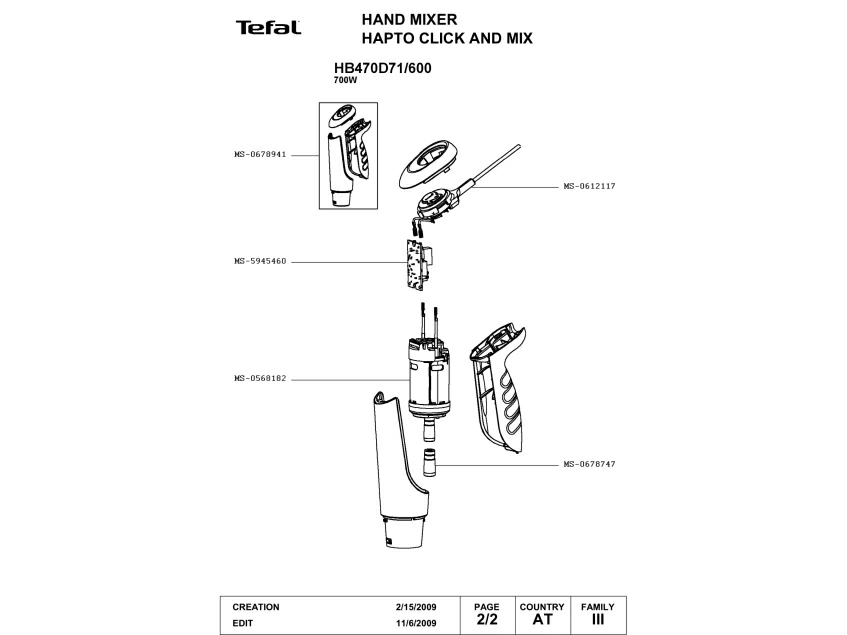 Tefal

HAND MIXER
HAPTO CLICK AND MIX

HB470D71/600
700W

MS-0678941

MS-0612117

MS-5945460

MS-0568182

MS-0678747

| CREATION | 2/15/2009 | PAGE | COUNTRY | FAMILY |
|---|---|---|---|---|
| EDIT | 11/6/2009 | 2/2 | AT | III |