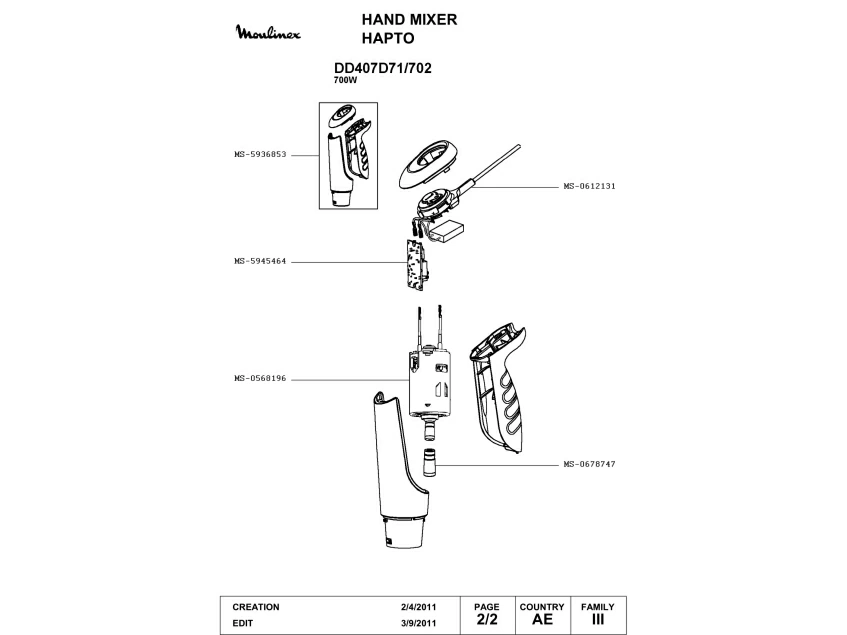 Moulinex

HAND MIXER
HAPTO

DD407D71/702
700W

MS-5936853

MS-0612131

MS-5945464

MS-0568196

MS-0678747

| CREATION | 2/4/2011 | PAGE | COUNTRY | FAMILY |
|---|---|---|---|---|
| EDIT | 3/9/2011 | 2/2 | AE | III |