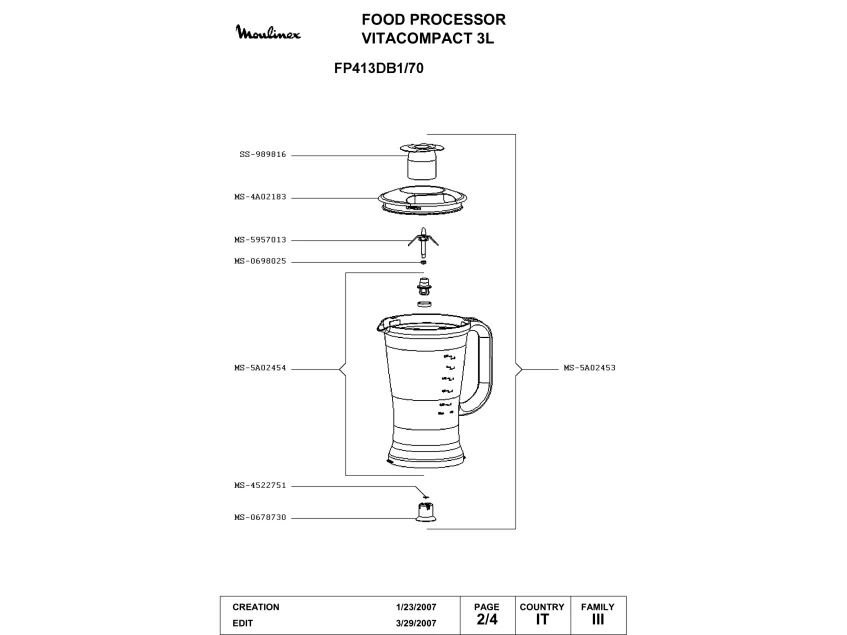 Moulinex

FOOD PROCESSOR
VITACOMPACT 3L

FP413DB1/70

SS-989816

MS-4A02183

MS-5957013

MS-0698025

MS-5A02454

MS-5A02453

MS-4522751

MS-0678730

| CREATION | 1/23/2007 | PAGE | COUNTRY | FAMILY |
|---|---|---|---|---|
| EDIT | 3/29/2007 | 2/4 | IT | III |