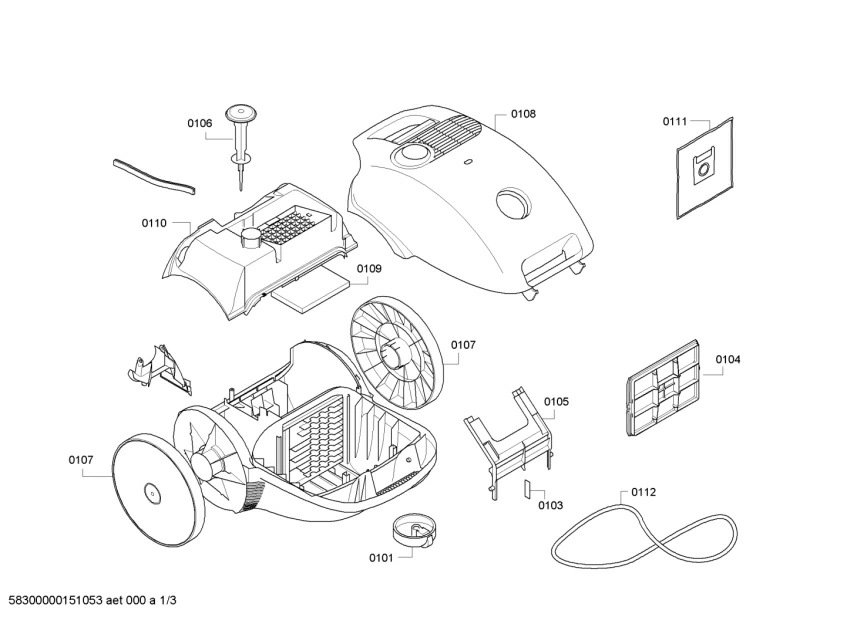 0106
0108
0111
0110
0109
0107
0104
0105
0107
0103
0112
0101
58300000151053 aet 000 a 1/3