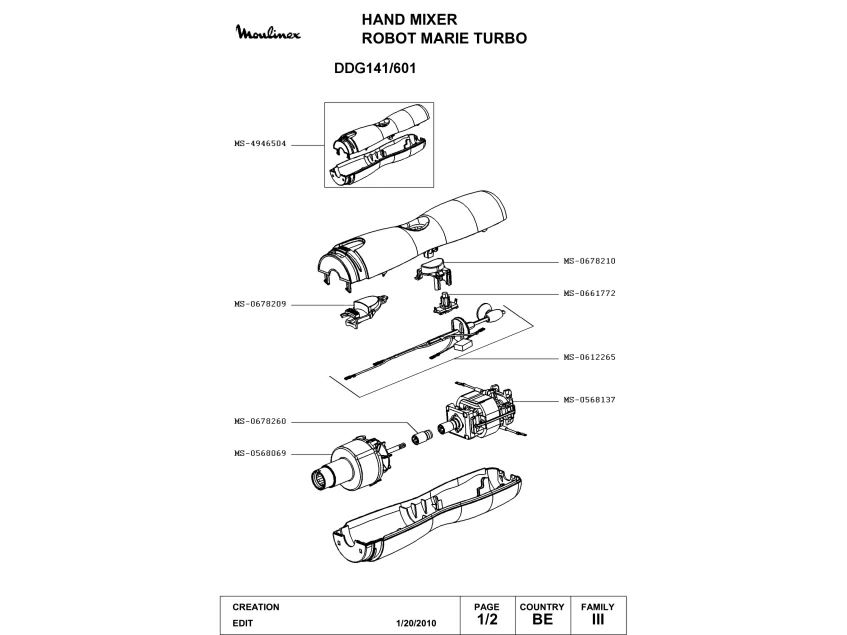 Moulinex

HAND MIXER
ROBOT MARIE TURBO

DDG141/601

MS-4946504

MS-0678210

MS-0661772

MS-0678209

MS-0612265

MS-0568137

MS-0678260

MS-0568069

| CREATION<br>EDIT 1/20/2010 | PAGE<br>1/2 | COUNTRY<br>BE | FAMILY<br>III |
|---|---|---|---|