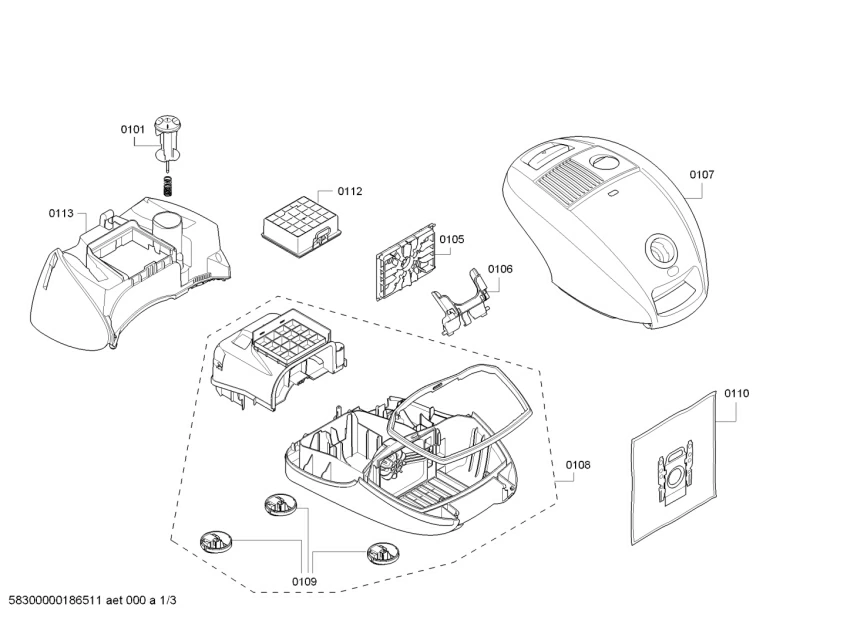 0101

0113

0112

0105

0106

0107

0110

0108

0109

58300000186511 aet 000 a 1/3