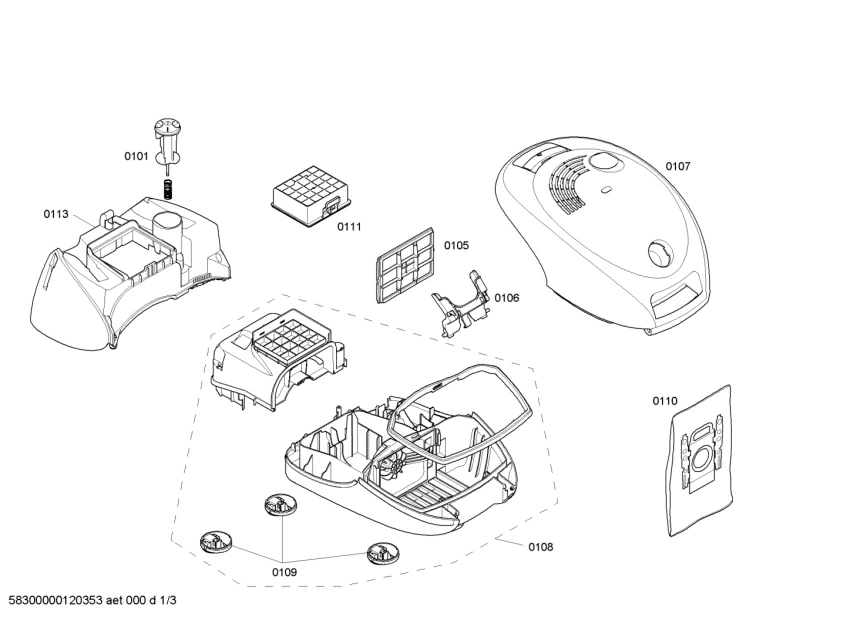 0101

0113

0111

0107

0105

0106

0110

0108

0109

58300000120353 aet 000 d 1/3