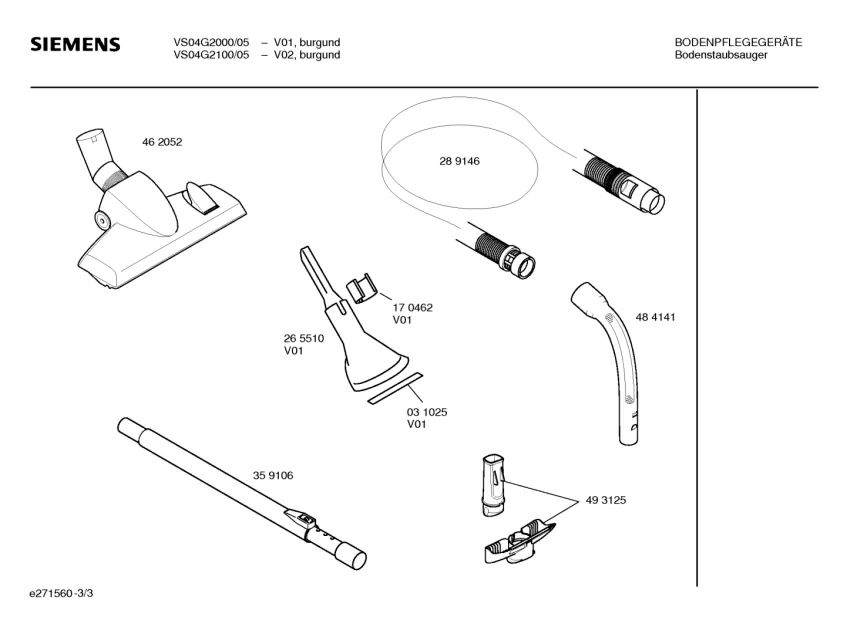 SIEMENS

VS04G2000/05 – V01, burgund
VS04G2100/05 – V02, burgund

BODENPFLEGEGERÄTE
Bodenstaubsauger

46 2052

28 9146

17 0462
V01

26 5510
V01

48 4141

03 1025
V01

35 9106

49 3125

e271560-3/3