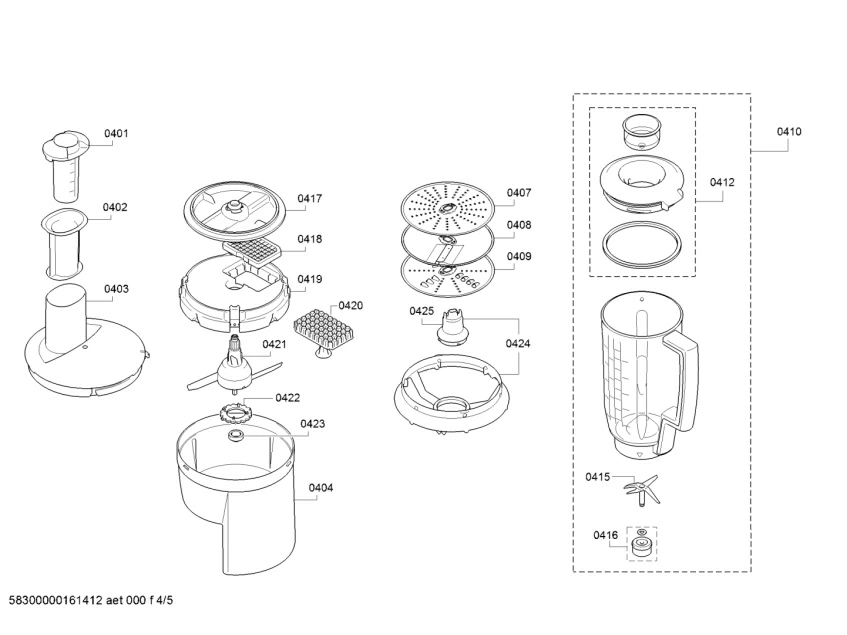 0401
0402
0403
0417
0418
0419
0420
0421
0422
0423
0404
0407
0408
0409
0425
0424
0410
0412
0415
0416
58300000161412 aet 000 f 4/5