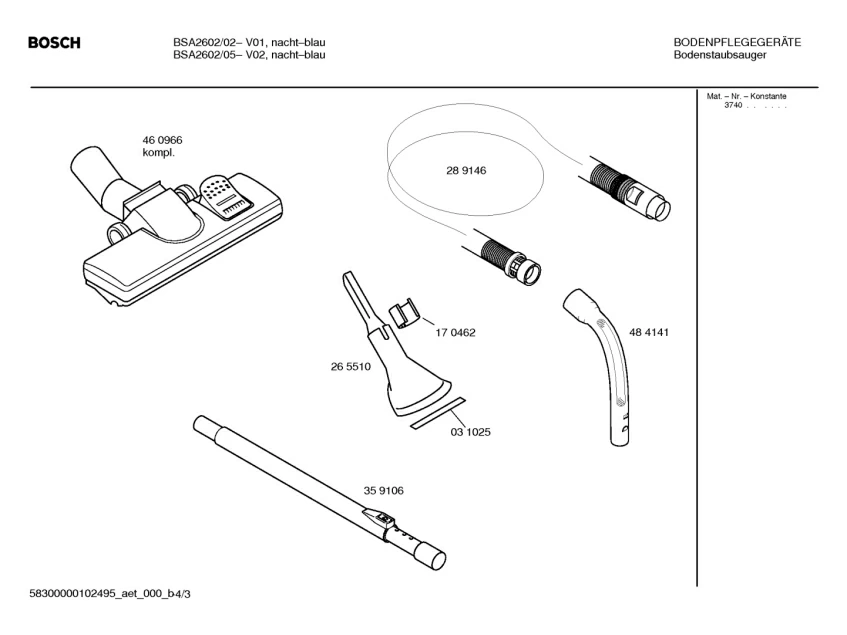 BOSCH

BSA2602/02– V01, nacht–blau
BSA2602/05– V02, nacht–blau

BODENPFLEGEGERÄTE
Bodenstaubsauger

Mat. – Nr. – Konstante
3740 . . . . .

46 0966
kompl.

28 9146

17 0462

48 4141

26 5510

03 1025

35 9106

58300000102495_aet_000_b4/3