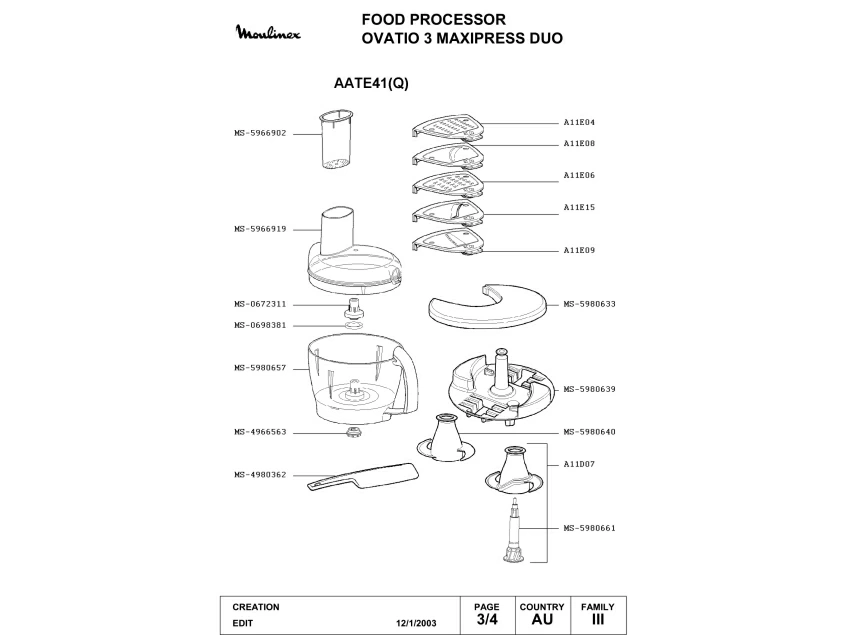 Moulinex

FOOD PROCESSOR
OVATIO 3 MAXIPRESS DUO

AATE41(Q)

MS-5966902
MS-5966919
MS-0672311
MS-0698381
MS-5980657
MS-4966563
MS-4980362

A11E04
A11E08
A11E06
A11E15
A11E09
MS-5980633
MS-5980639
MS-5980640
A11D07
MS-5980661

| CREATION | | PAGE | COUNTRY | FAMILY |
|---|---|---|---|---|
| EDIT | 12/1/2003 | 3/4 | AU | III |