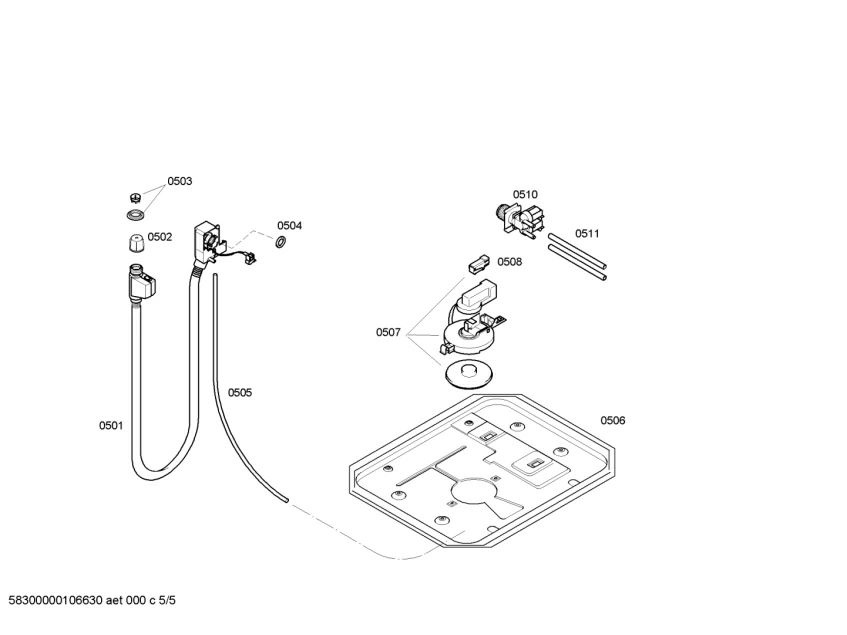 0503
0502
0504
0510
0511
0508
0507
0505
0501
0506

58300000106630 aet 000 c 5/5