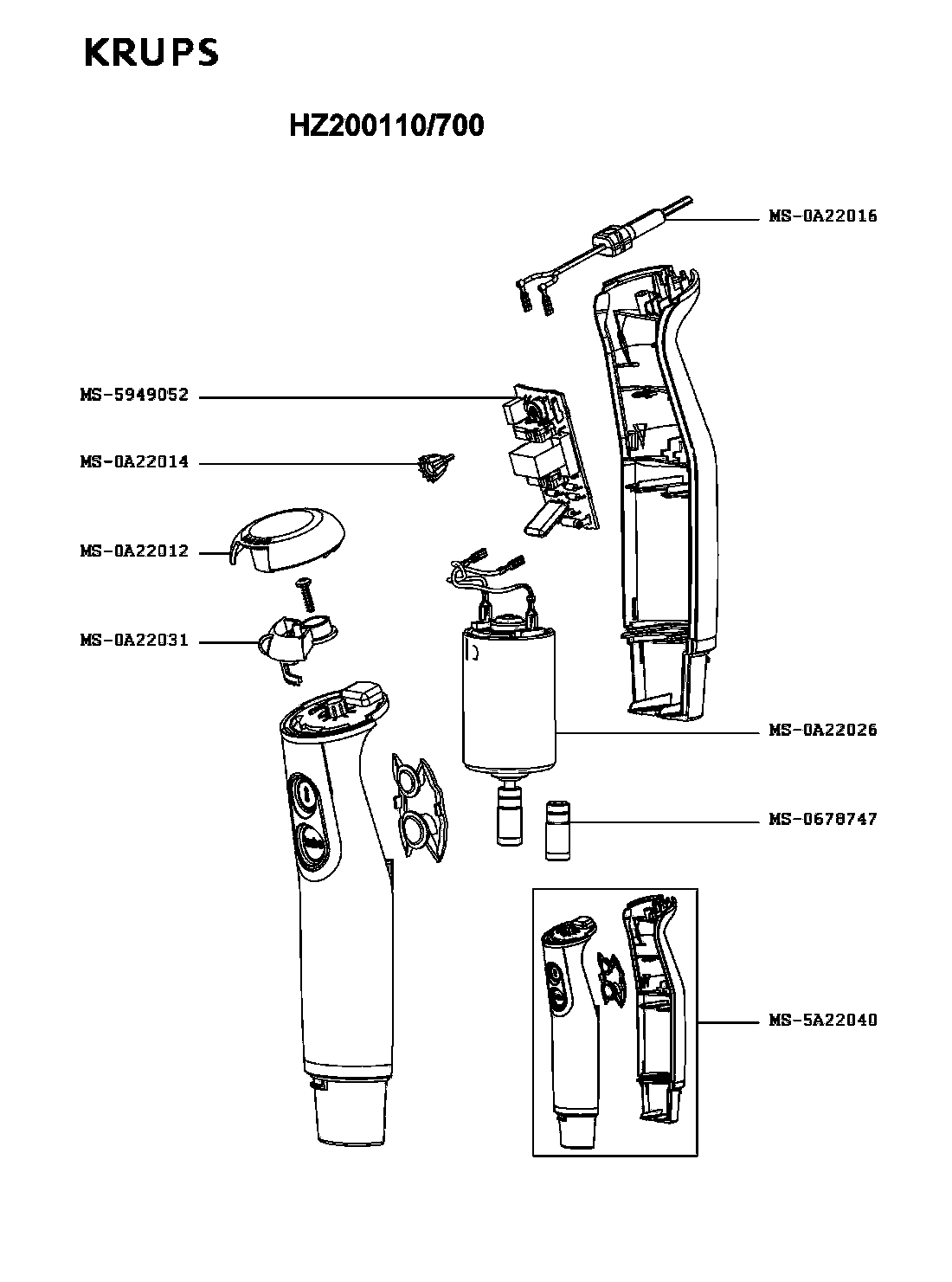 KRUPS

HZ200110/700

MS-0A22016

MS-5949052

MS-0A22014

MS-0A22012

MS-0A22031

MS-0A22026

MS-0678747

MS-5A22040