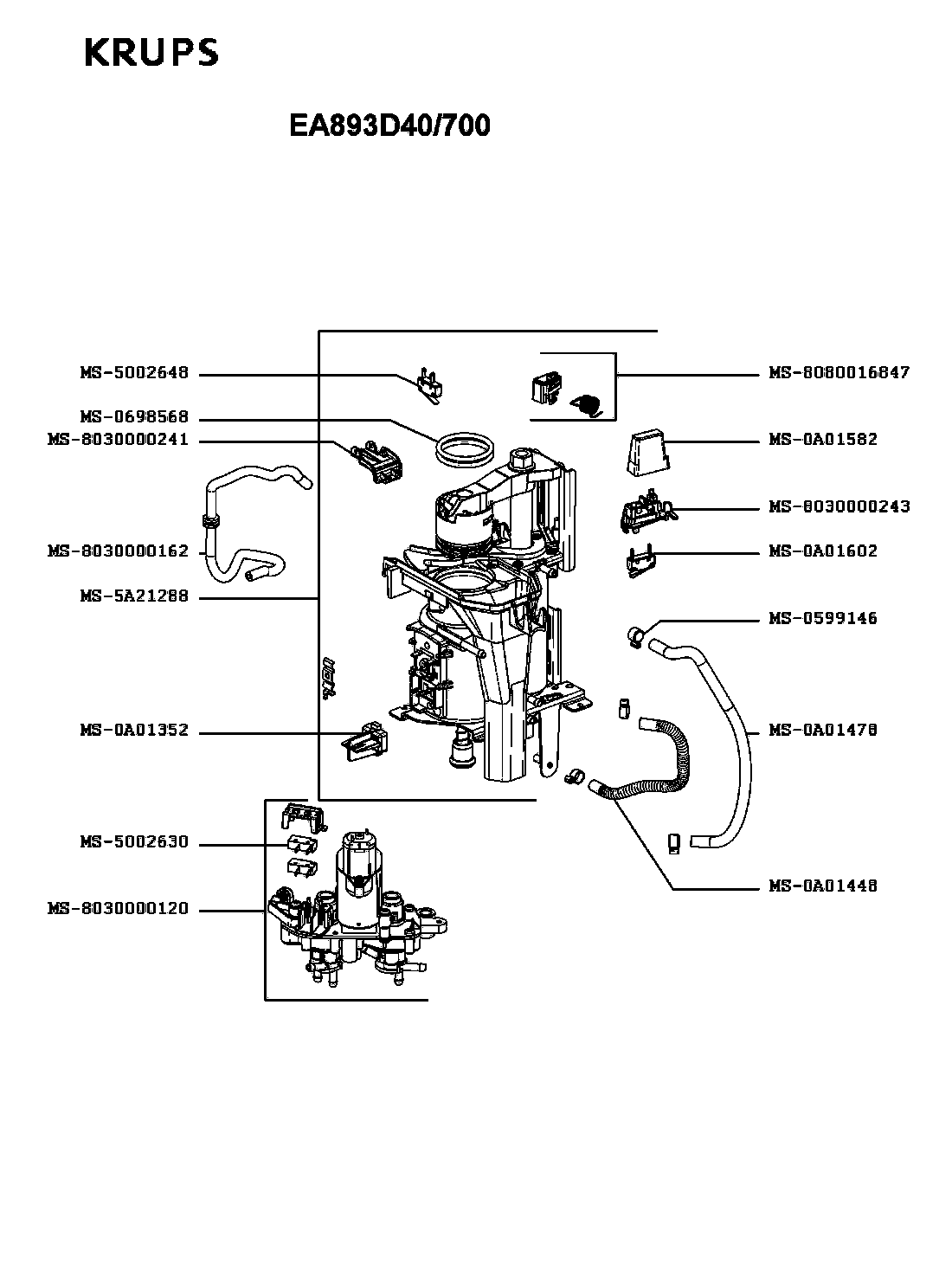 KRUPS

EA893D40/700

MS-5002648
MS-0698568
MS-8030000241
MS-8030000162
MS-5A21288
MS-0A01352
MS-5002630
MS-8030000120

MS-8080016847
MS-0A01582
MS-8030000243
MS-0A01602
MS-0599146
MS-0A01478
MS-0A01448