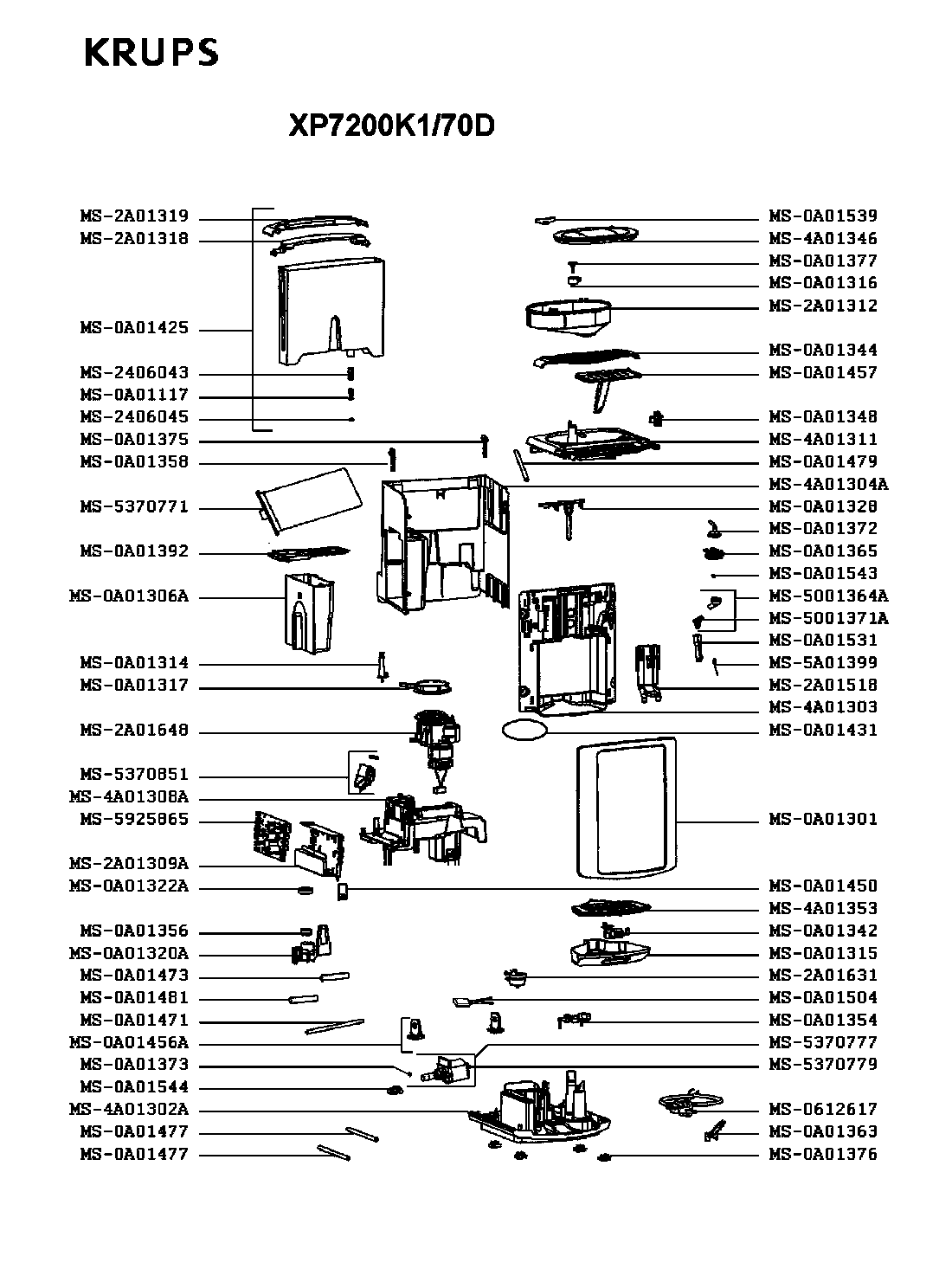 KRUPS

XP7200K1/70D

MS-2A01319
MS-2A01318
MS-0A01425
MS-2406043
MS-0A01117
MS-2406045
MS-0A01375
MS-0A01358
MS-5370771
MS-0A01392
MS-0A01306A
MS-0A01314
MS-0A01317
MS-2A01648
MS-5370851
MS-4A01308A
MS-5925865
MS-2A01309A
MS-0A01322A
MS-0A01356
MS-0A01320A
MS-0A01473
MS-0A01481
MS-0A01471
MS-0A01456A
MS-0A01373
MS-0A01544
MS-4A01302A
MS-0A01477
MS-0A01477

MS-0A01539
MS-4A01346
MS-0A01377
MS-0A01316
MS-2A01312
MS-0A01344
MS-0A01457
MS-0A01348
MS-4A01311
MS-0A01479
MS-4A01304A
MS-0A01328
MS-0A01372
MS-0A01365
MS-0A01543
MS-5001364A
MS-5001371A
MS-0A01531
MS-5A01399
MS-2A01518
MS-4A01303
MS-0A01431
MS-0A01301
MS-0A01450
MS-4A01353
MS-0A01342
MS-0A01315
MS-2A01631
MS-0A01504
MS-0A01354
MS-5370777
MS-5370779
MS-0612617
MS-0A01363
MS-0A01376