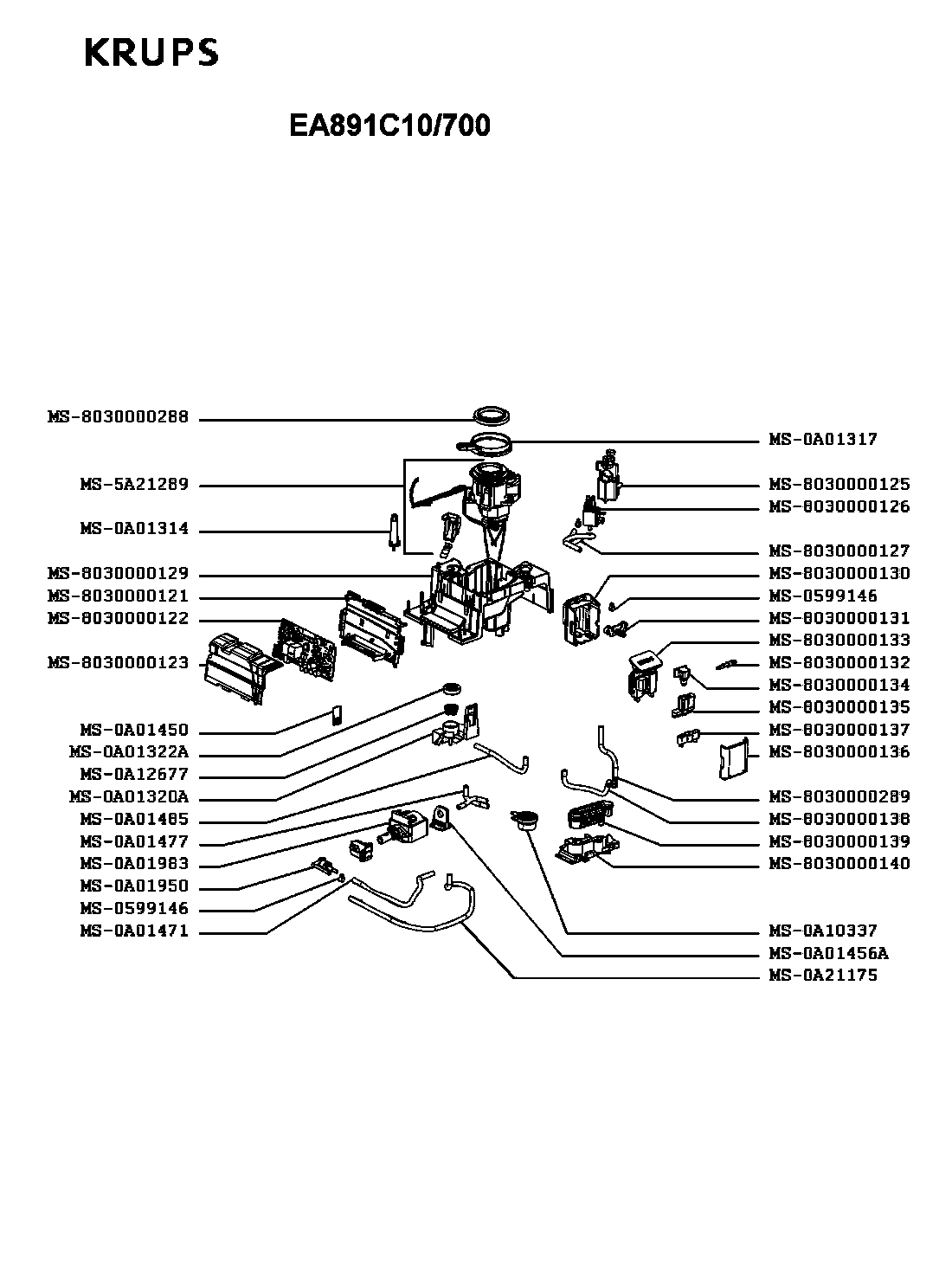 KRUPS

EA891C10/700

MS-8030000288
MS-5A21289
MS-0A01314
MS-8030000129
MS-8030000121
MS-8030000122
MS-8030000123
MS-0A01450
MS-0A01322A
MS-0A12677
MS-0A01320A
MS-0A01485
MS-0A01477
MS-0A01983
MS-0A01950
MS-0599146
MS-0A01471

MS-0A01317
MS-8030000125
MS-8030000126
MS-8030000127
MS-8030000130
MS-0599146
MS-8030000131
MS-8030000133
MS-8030000132
MS-8030000134
MS-8030000135
MS-8030000137
MS-8030000136
MS-8030000289
MS-8030000138
MS-8030000139
MS-8030000140
MS-0A10337
MS-0A01456A
MS-0A21175