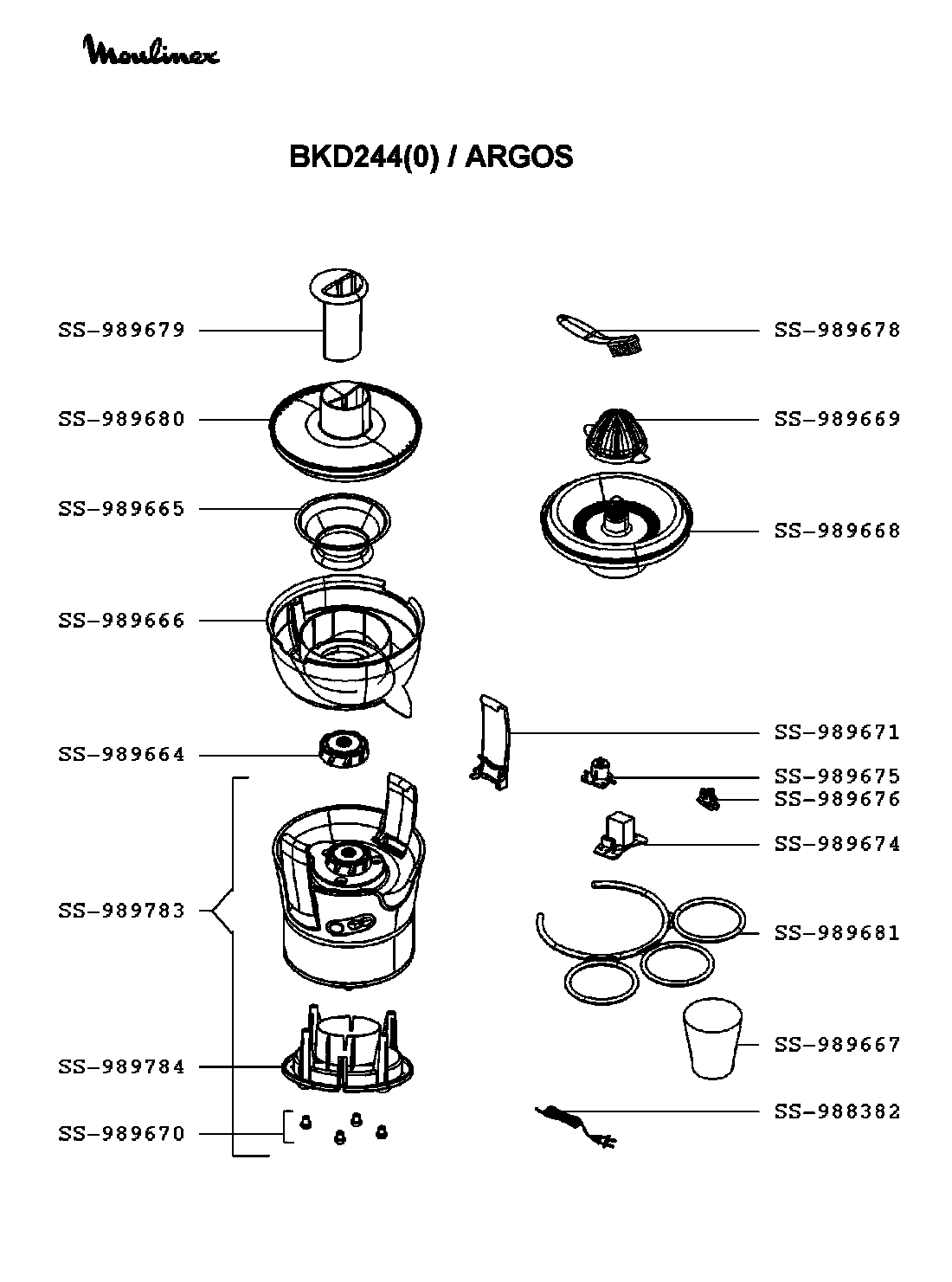 Moulinex

BKD244(0) / ARGOS

SS-989679
SS-989680
SS-989665
SS-989666
SS-989664
SS-989783
SS-989784
SS-989670

SS-989678
SS-989669
SS-989668
SS-989671
SS-989675
SS-989676
SS-989674
SS-989681
SS-989667
SS-988382