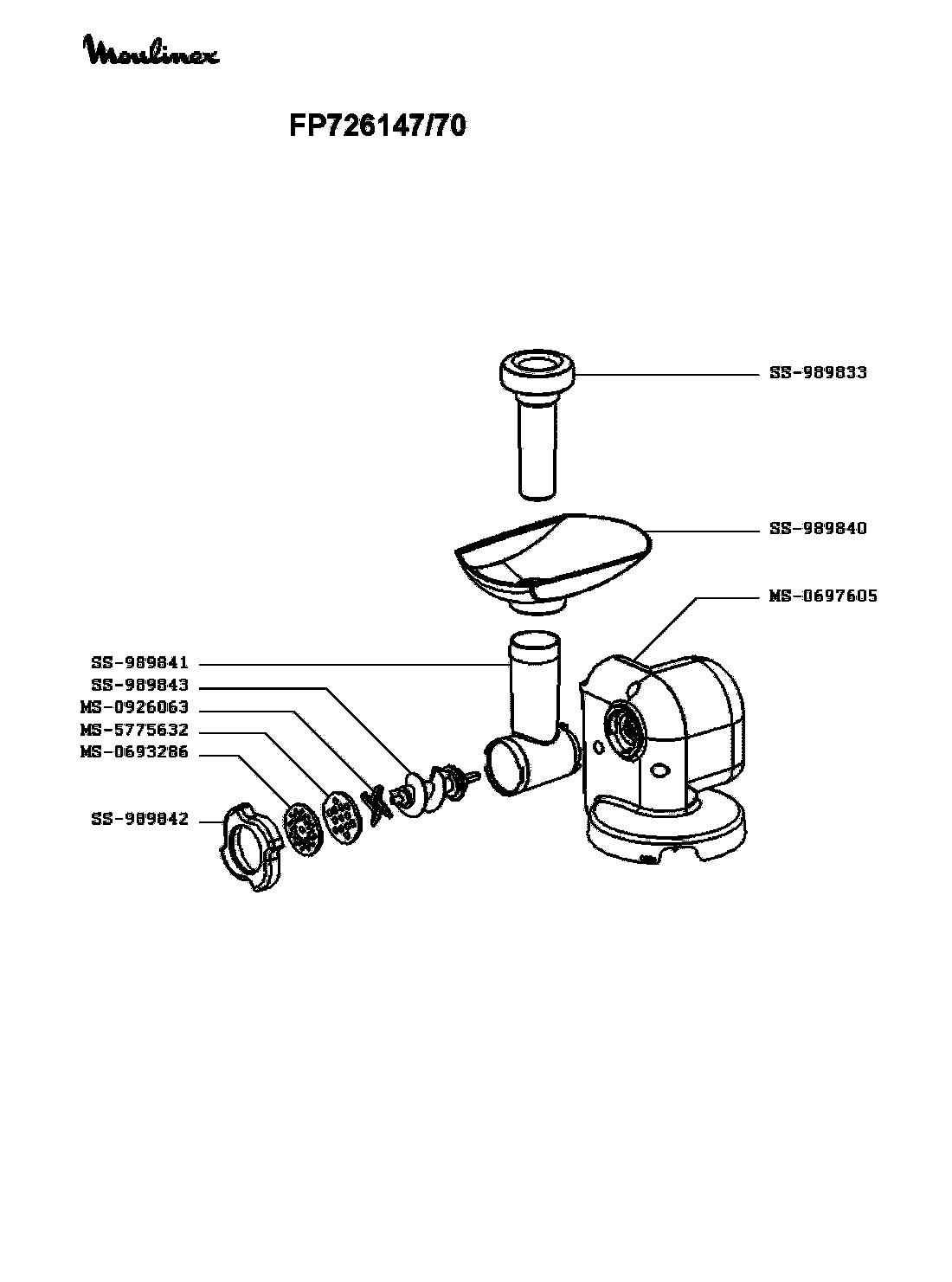 Moulinex

FP726147/70

SS-989833

SS-989840

MS-0697605

SS-989841
SS-989843
MS-0926063
MS-5775632
MS-0693286

SS-989842