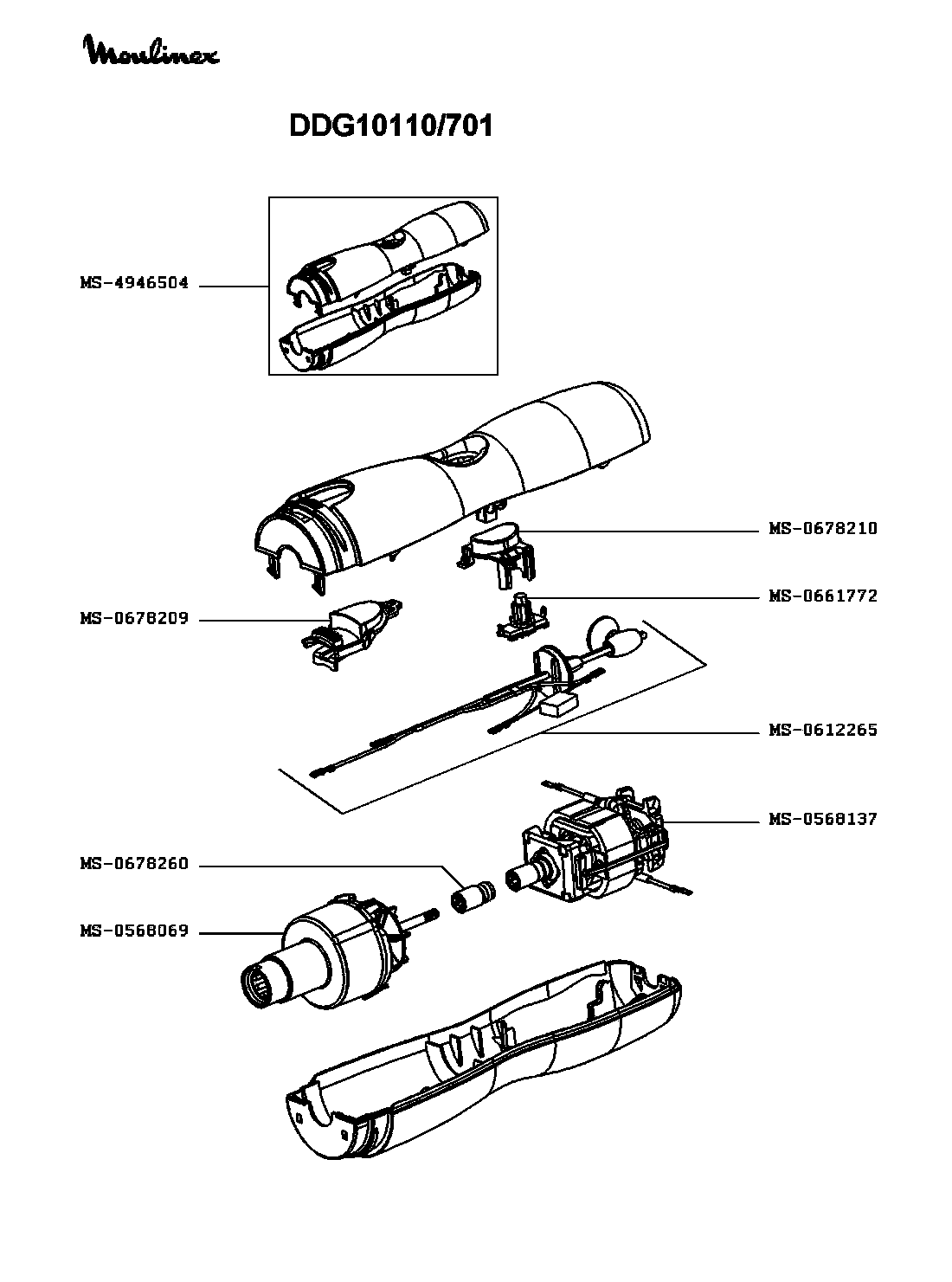 Moulinex

DDG10110/701

MS-4946504

MS-0678210

MS-0661772

MS-0678209

MS-0612265

MS-0568137

MS-0678260

MS-0568069