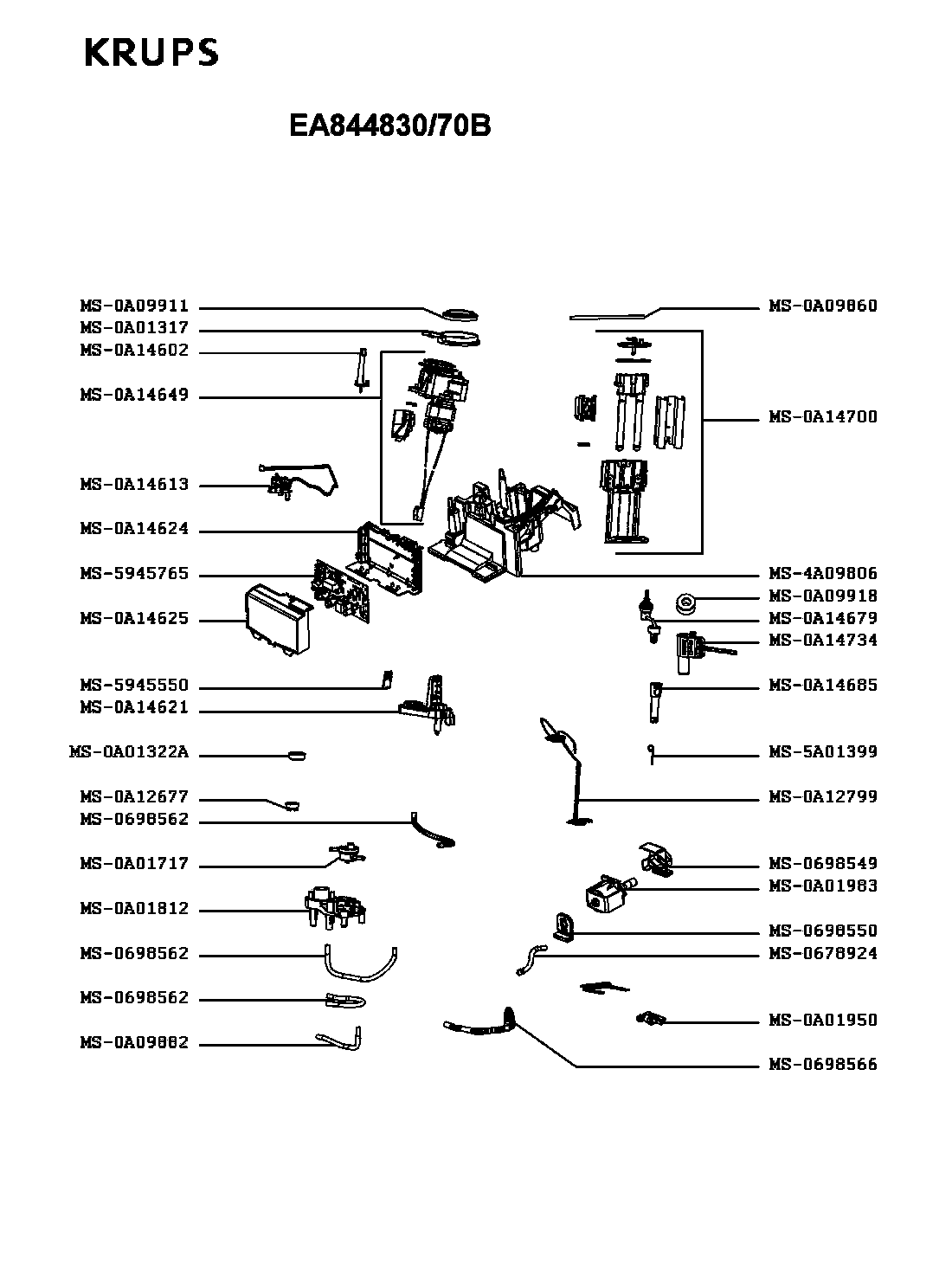 KRUPS

EA844830/70B

MS-0A09911
MS-0A01317
MS-0A14602
MS-0A14649
MS-0A14613
MS-0A14624
MS-5945765
MS-0A14625
MS-5945550
MS-0A14621
MS-0A01322A
MS-0A12677
MS-0698562
MS-0A01717
MS-0A01812
MS-0698562
MS-0698562
MS-0A09882

MS-0A09860
MS-0A14700
MS-4A09806
MS-0A09918
MS-0A14679
MS-0A14734
MS-0A14685
MS-5A01399
MS-0A12799
MS-0698549
MS-0A01983
MS-0698550
MS-0678924
MS-0A01950
MS-0698566