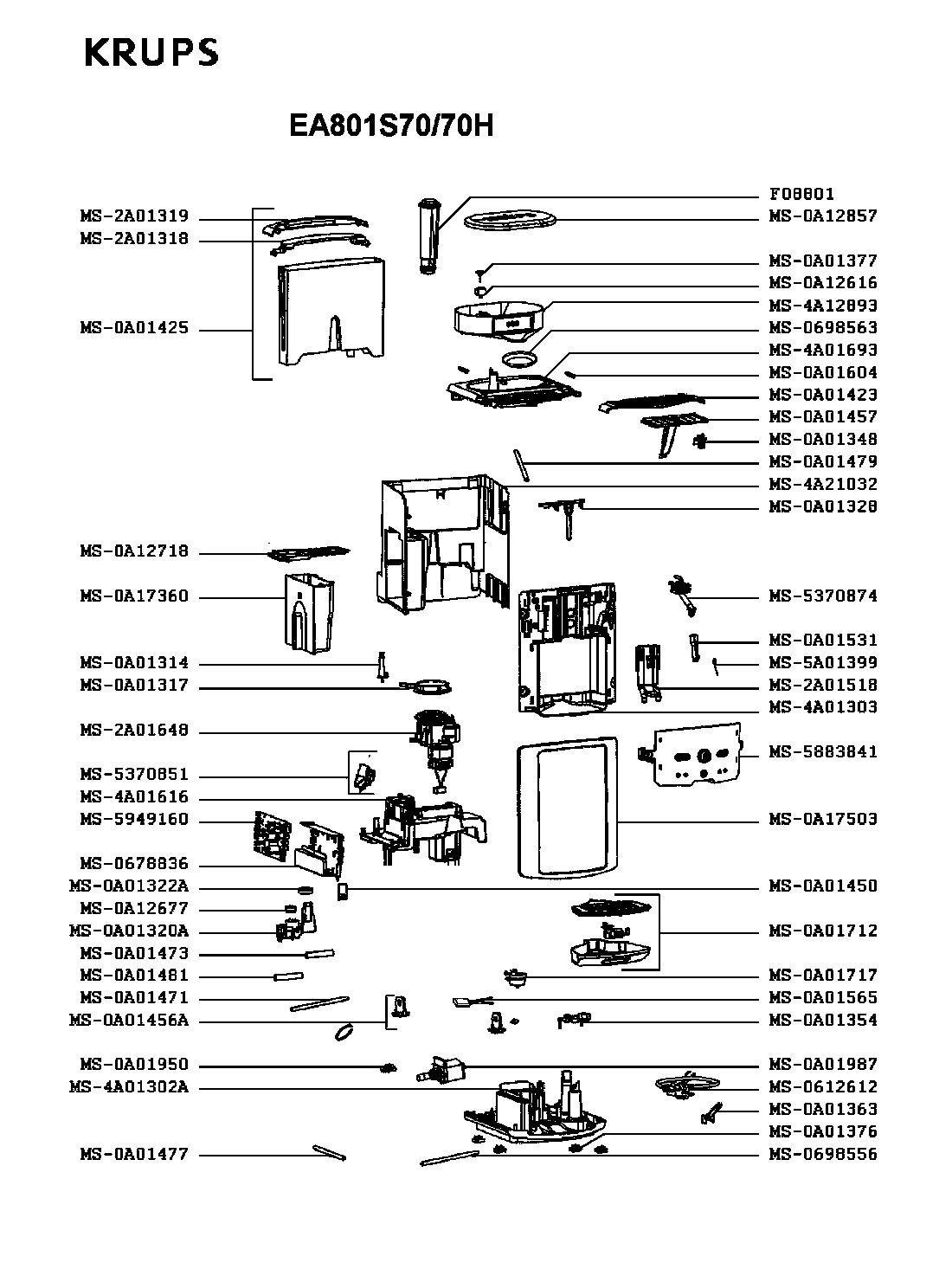 KRUPS

EA801S70/70H

MS-2A01319
MS-2A01318
MS-0A01425
MS-0A12718
MS-0A17360
MS-0A01314
MS-0A01317
MS-2A01648
MS-5370851
MS-4A01616
MS-5949160
MS-0678836
MS-0A01322A
MS-0A12677
MS-0A01320A
MS-0A01473
MS-0A01481
MS-0A01471
MS-0A01456A
MS-0A01950
MS-4A01302A
MS-0A01477

F08801
MS-0A12857
MS-0A01377
MS-0A12616
MS-4A12893
MS-0698563
MS-4A01693
MS-0A01604
MS-0A01423
MS-0A01457
MS-0A01348
MS-0A01479
MS-4A21032
MS-0A01328
MS-5370874
MS-0A01531
MS-5A01399
MS-2A01518
MS-4A01303
MS-5883841
MS-0A17503
MS-0A01450
MS-0A01712
MS-0A01717
MS-0A01565
MS-0A01354
MS-0A01987
MS-0612612
MS-0A01363
MS-0A01376
MS-0698556